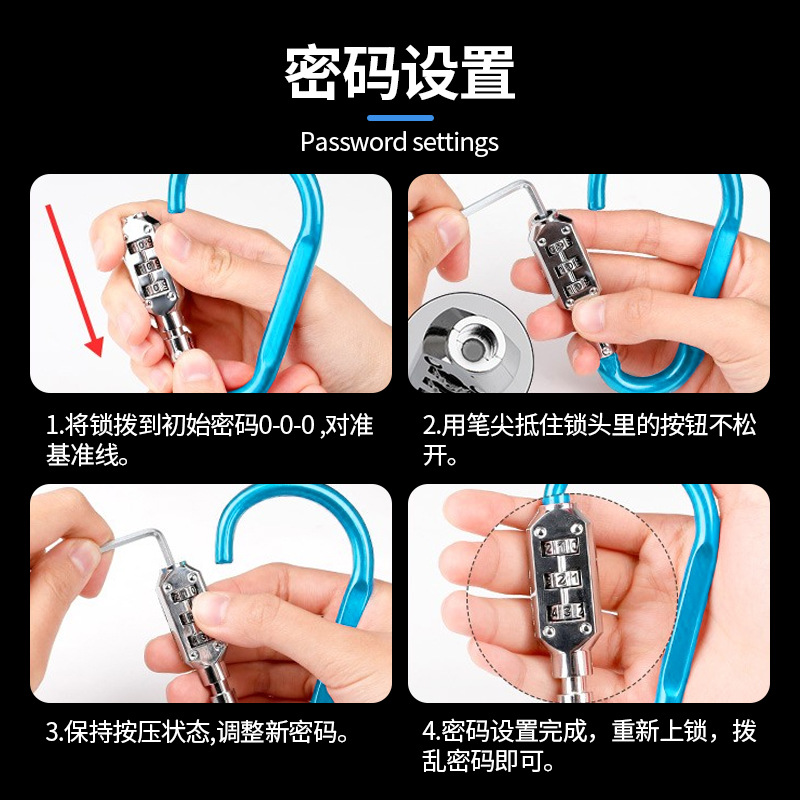 密码设置

Password settings

1.将锁拨到初始密码0-0-0 ,对准基准线。

2.用笔尖抵住锁头里的按钮不松开。

3.保持按压状态,调整新密码。

4.密码设置完成，重新上锁，拨乱密码即可。