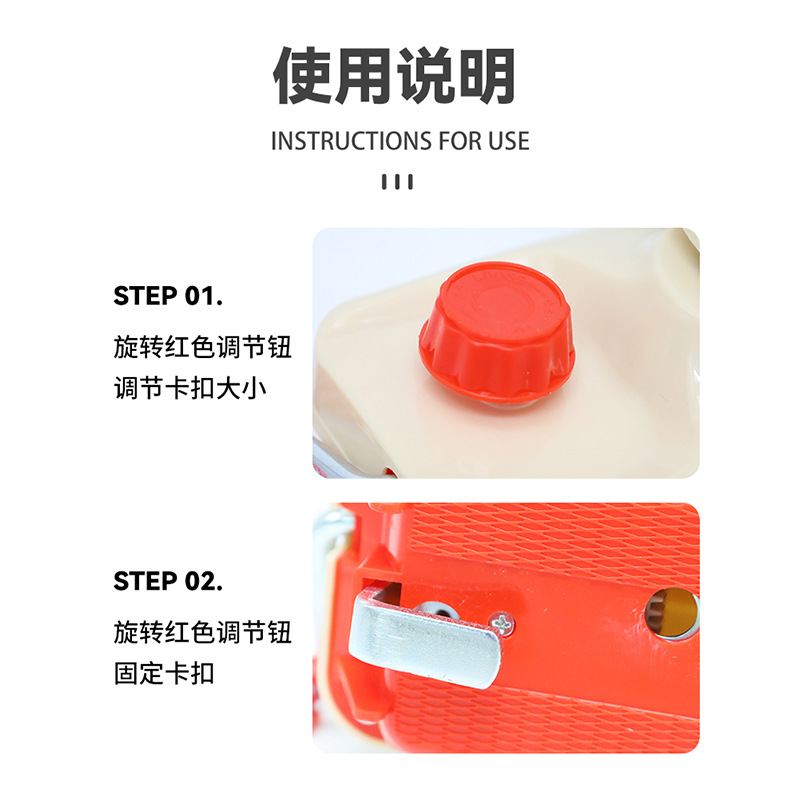 使用说明

INSTRUCTIONS FOR USE

STEP 01.

旋转红色调节钮
调节卡扣大小

STEP 02.

旋转红色调节钮
固定卡扣