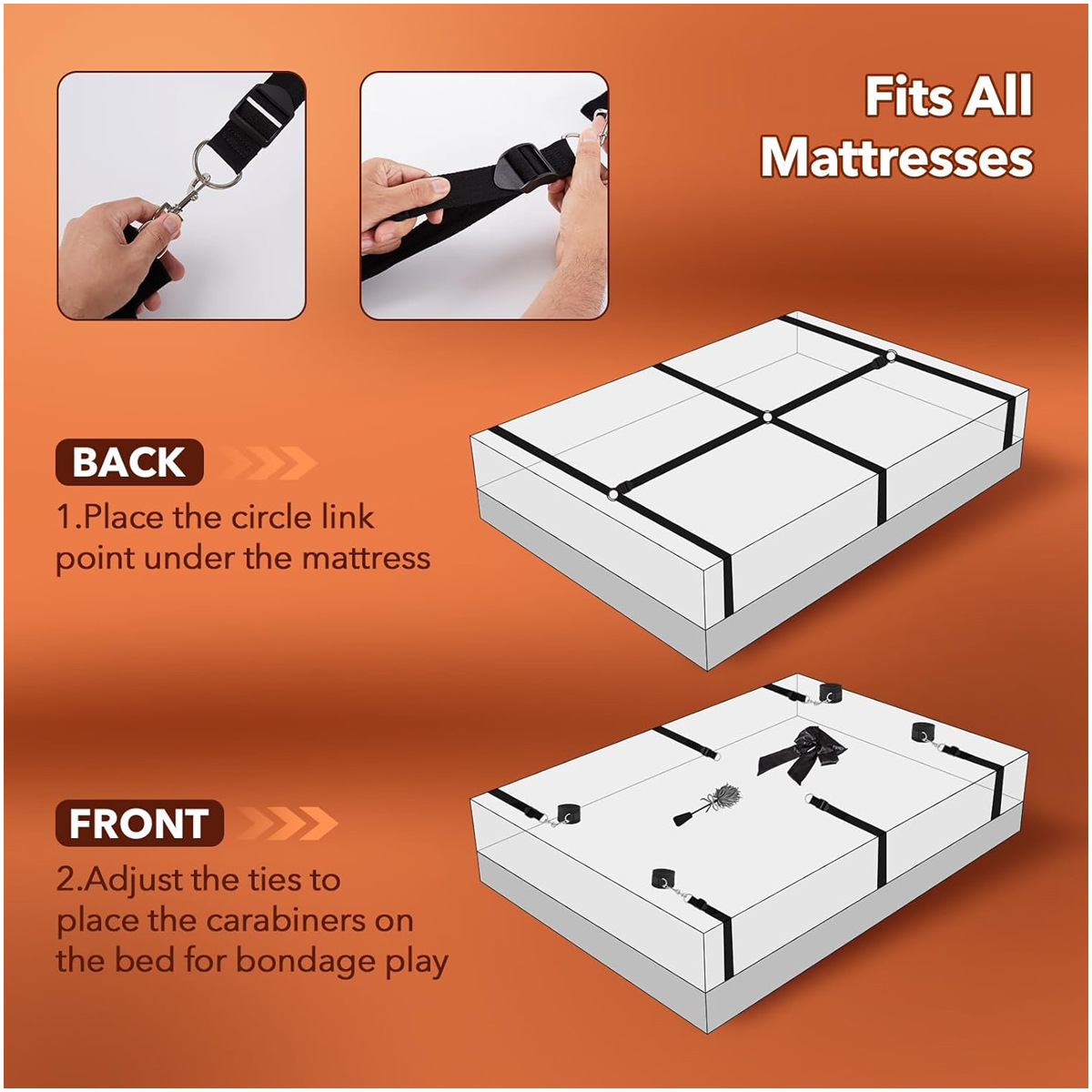 Fits All Mattresses

BACK

1.Place the circle link point under the mattress

FRONT

2.Adjust the ties to place the carabiners on the bed for bondage play