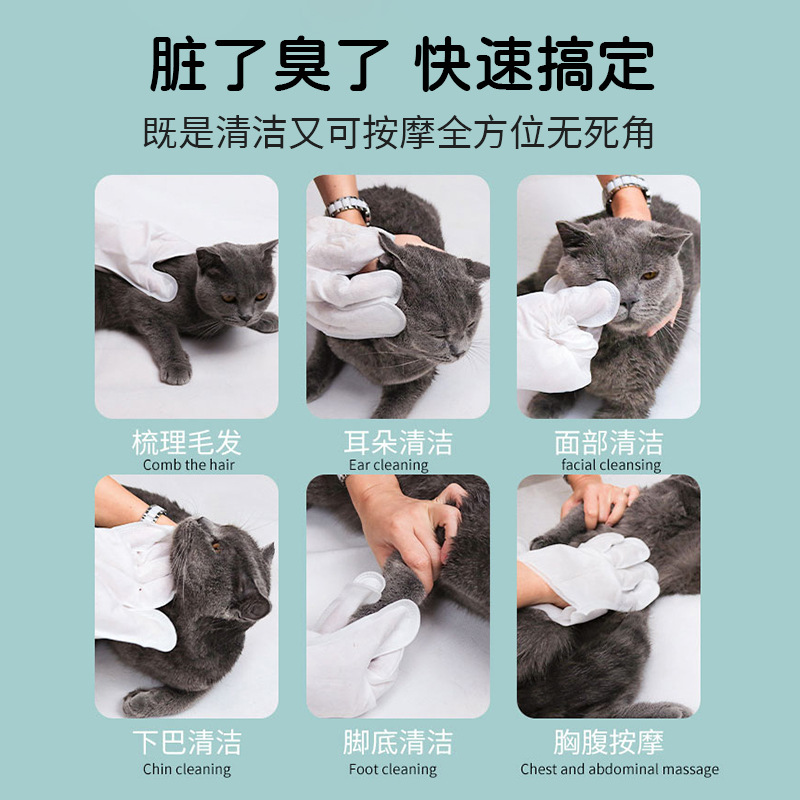 脏了臭了 快速搞定

既是清洁又可按摩全方位无死角

梳理毛发
Comb the hair

耳朵清洁
Ear cleaning

面部清洁
facial cleansing

下巴清洁
Chin cleaning

脚底清洁
Foot cleaning

胸腹按摩
Chest and abdominal massage