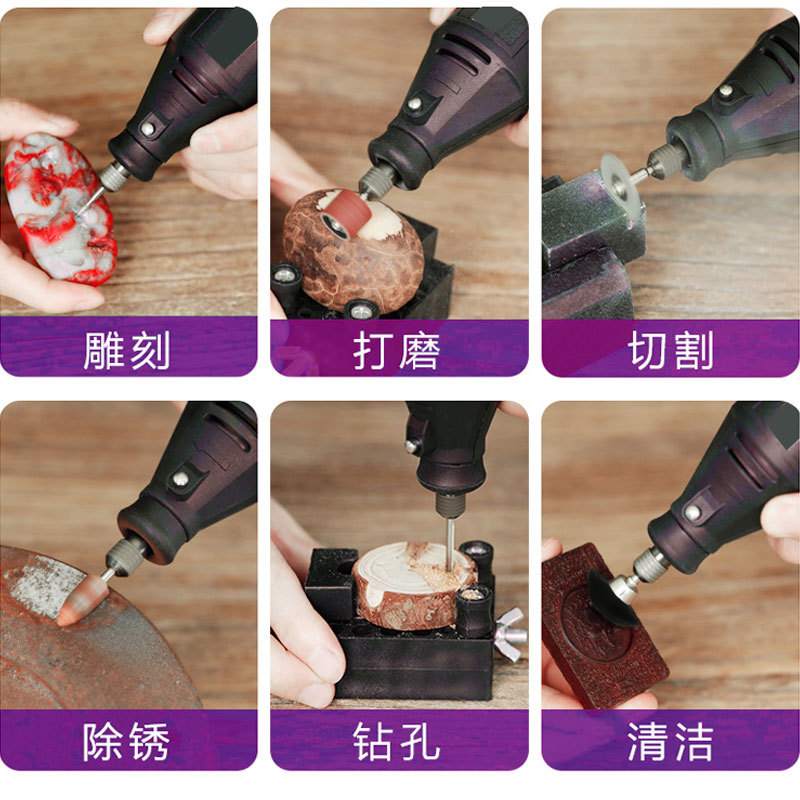 雕刻

打磨

切割

除锈

钻孔

清洁