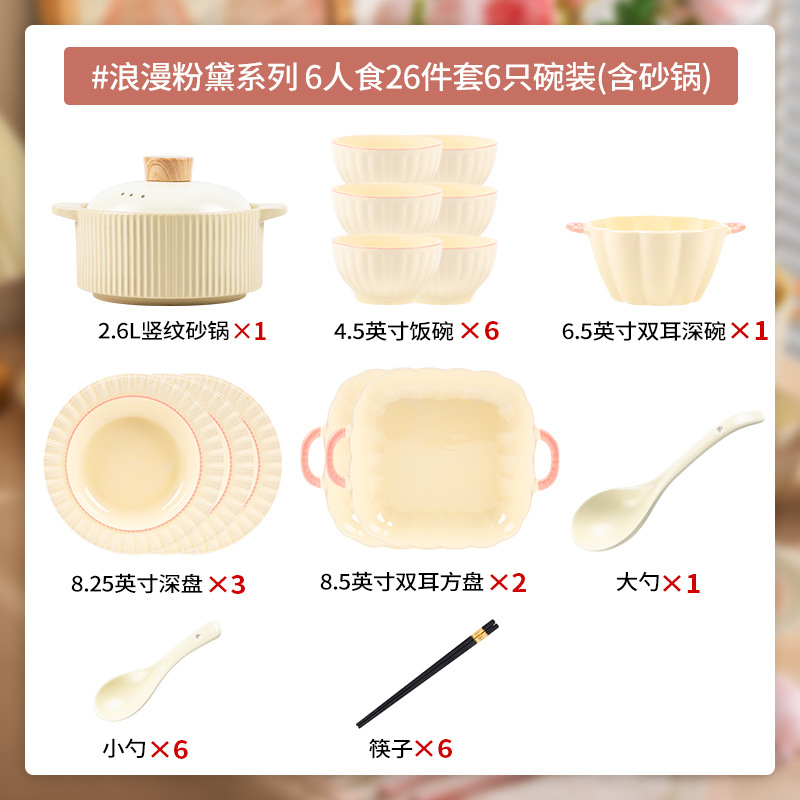 #浪漫粉黛系列 6人食26件套6只碗装(含砂锅)

2.6L竖纹砂锅 ×1

4.5英寸饭碗 ×6

6.5英寸双耳深碗 ×1

8.25英寸深盘 ×3

8.5英寸双耳方盘 ×2

大勺×1

小勺×6

筷子×6