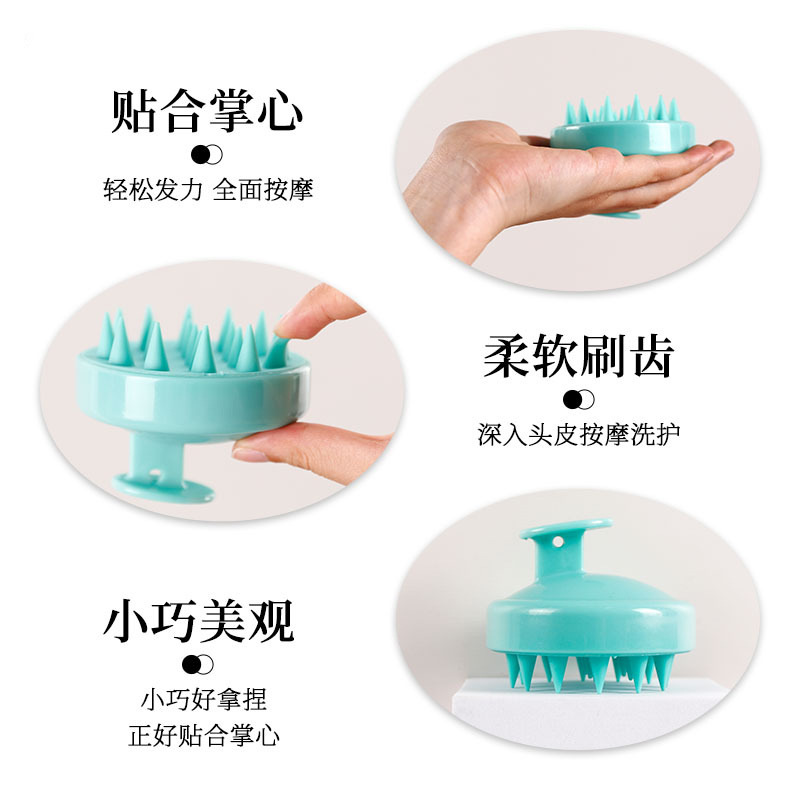 贴合掌心

轻松发力 全面按摩

柔软刷齿

深入头皮按摩洗护

小巧美观

小巧好拿捏
正好贴合掌心