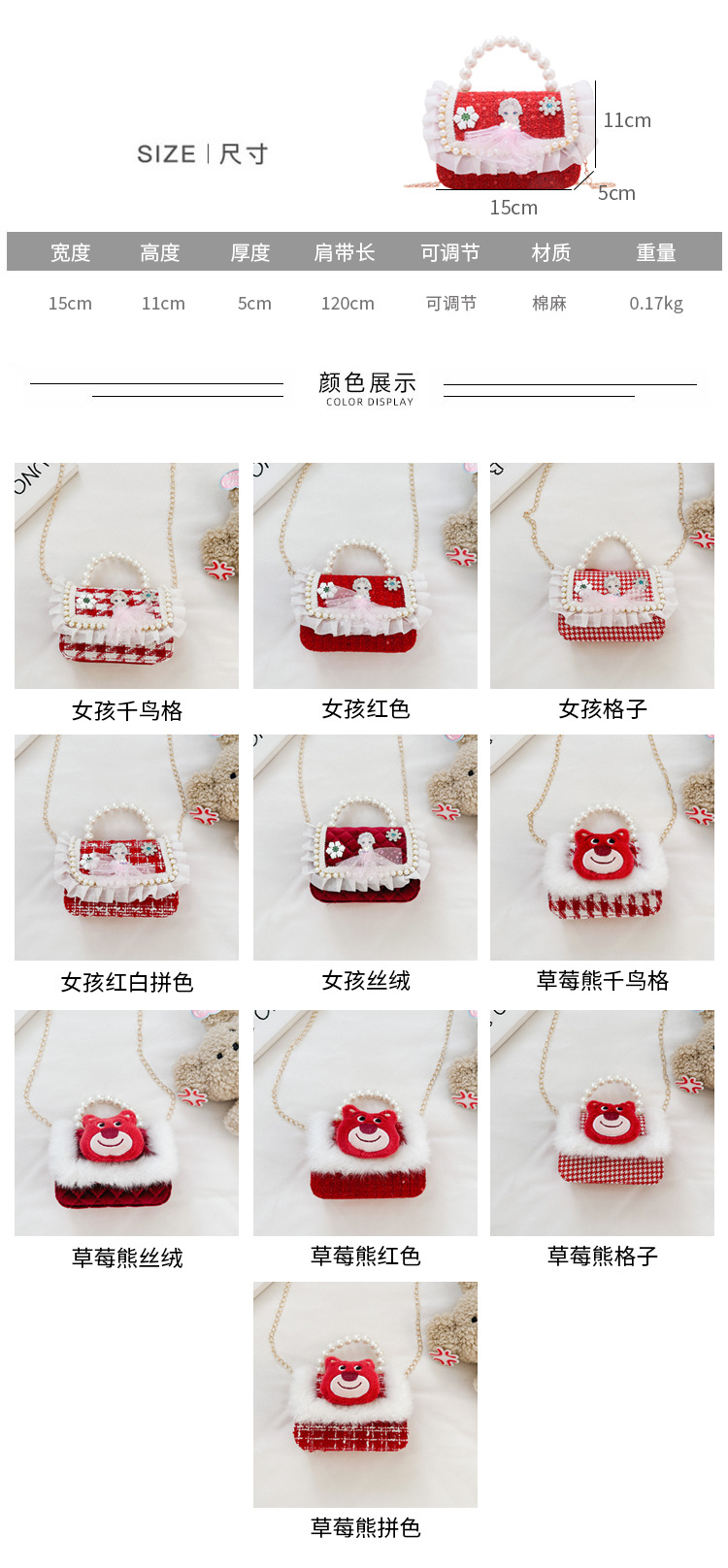 SIZE | 尺寸

11cm
5cm
15cm

| 宽度 | 高度 | 厚度 | 肩带长 | 可调节 | 材质 | 重量 |
|---|---|---|---|---|---|---|
| 15cm | 11cm | 5cm | 120cm | 可调节 | 棉麻 | 0.17kg |

颜色展示
COLOR DISPLAY

女孩千鸟格

女孩红色

女孩格子

女孩红白拼色

女孩丝绒

草莓熊千鸟格

草莓熊丝绒

草莓熊红色

草莓熊格子

草莓熊拼色