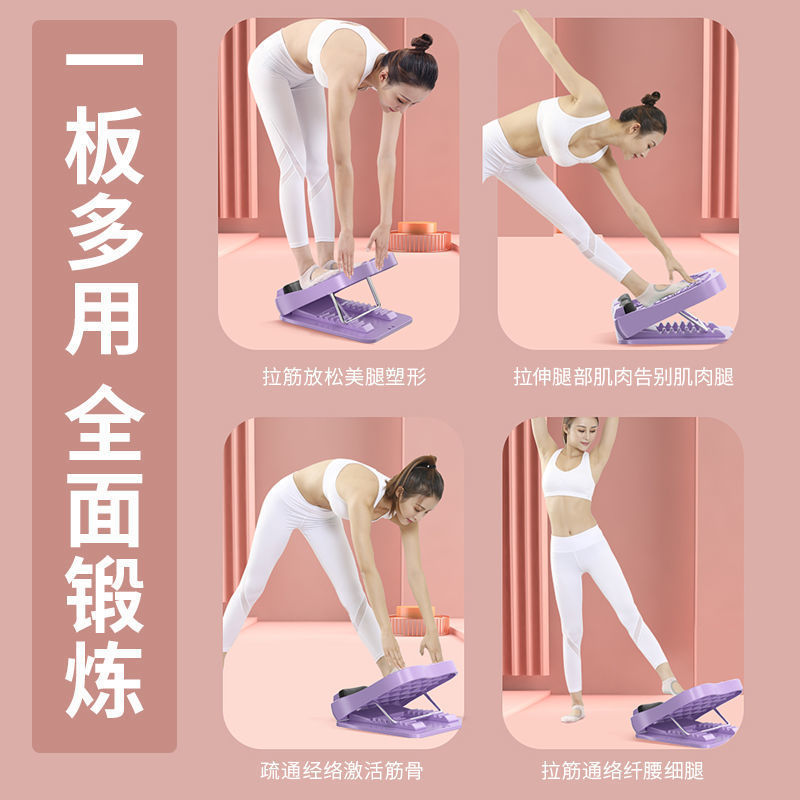 一板多用 全面锻炼

拉筋放松美腿塑形

拉伸腿部肌肉告别肌肉腿

疏通经络激活筋骨

拉筋通络纤腰细腿