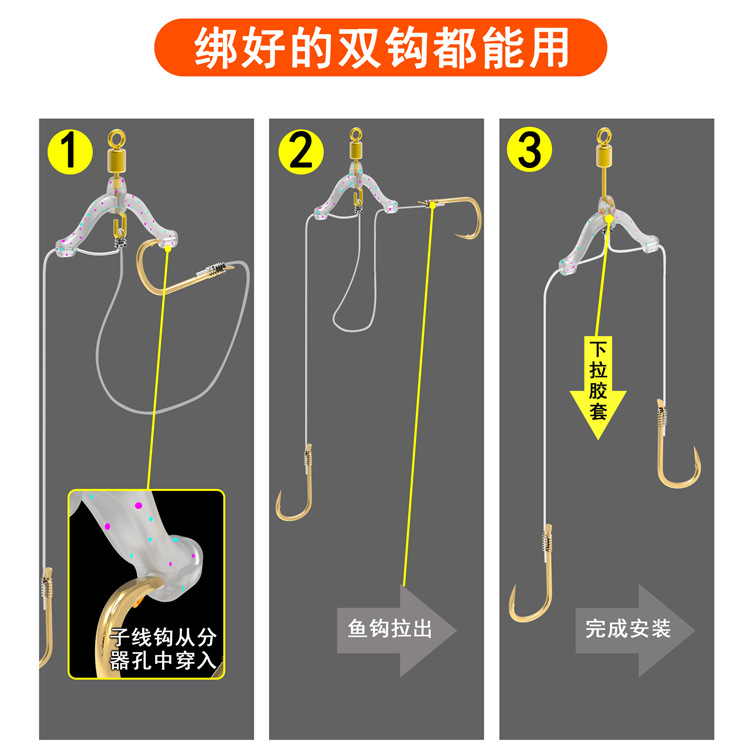 绑好的双钩都能用

1

子线钩从分器孔中穿入

2

鱼钩拉出

3

下拉胶套

完成安装