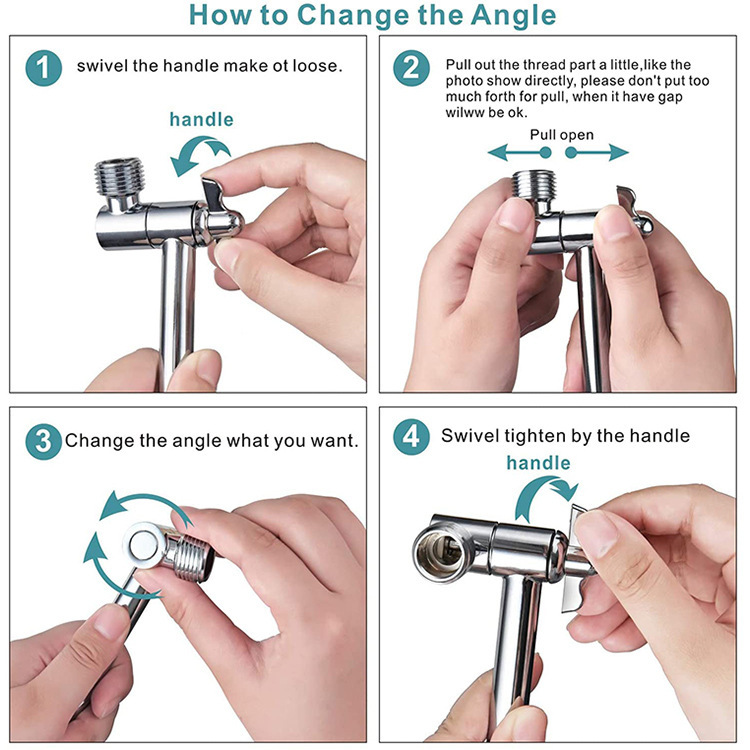 How to Change the Angle

1 swivel the handle make ot loose.

handle

2 Pull out the thread part a little,like the photo show directly, please don't put too much forth for pull, when it have gap wilww be ok.

Pull open

3 Change the angle what you want.

4 Swivel tighten by the handle

handle