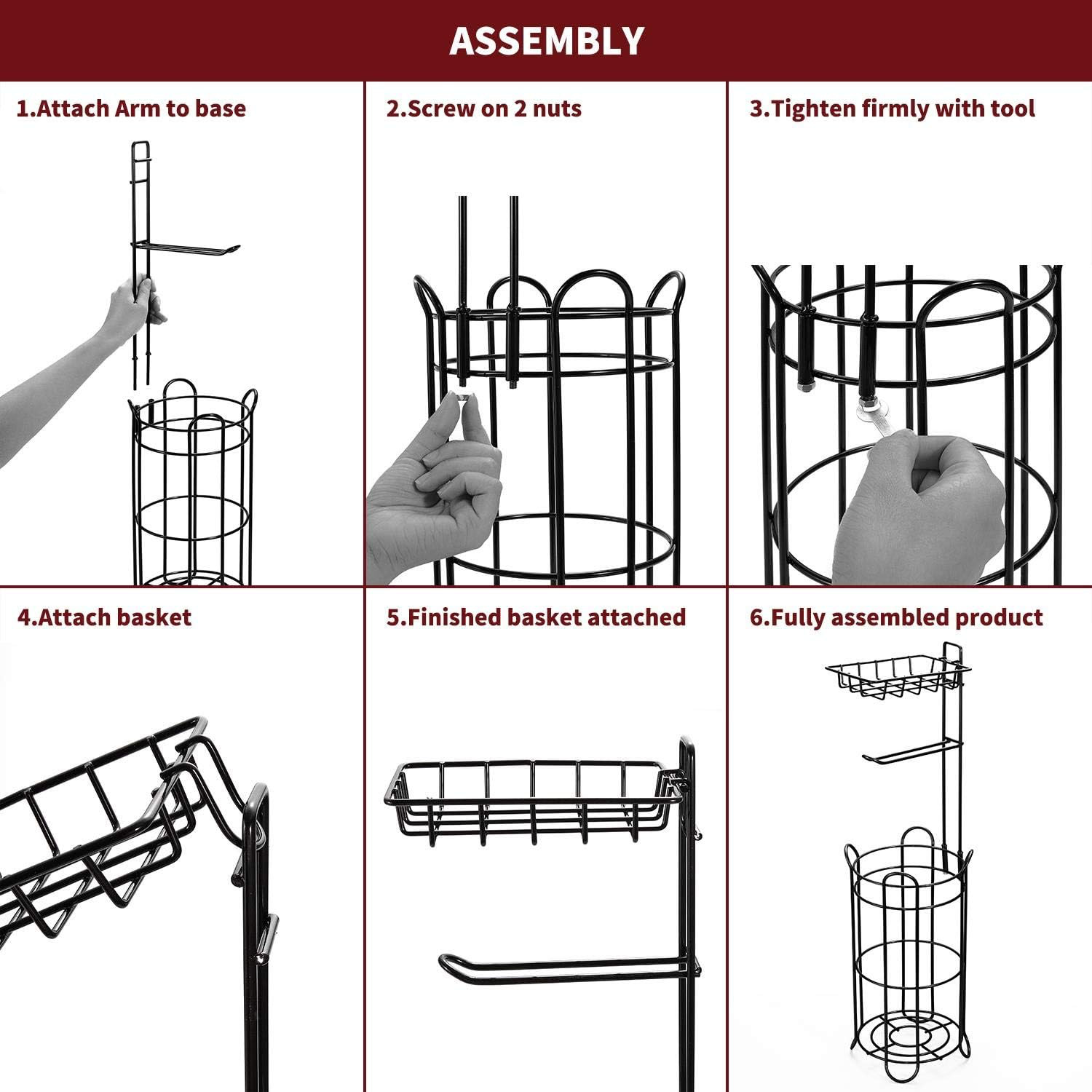 ASSEMBLY

1.Attach Arm to base

2.Screw on 2 nuts

3.Tighten firmly with tool

4.Attach basket

5.Finished basket attached

6.Fully assembled product