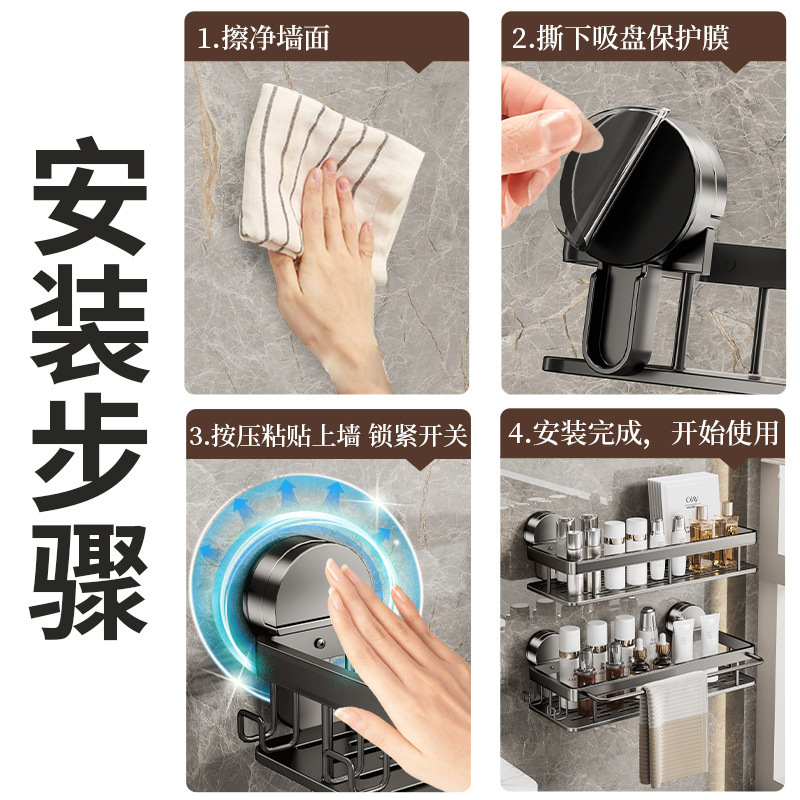 安装步骤

1.擦净墙面

2.撕下吸盘保护膜

3.按压粘贴上墙 锁紧开关

4.安装完成，开始使用