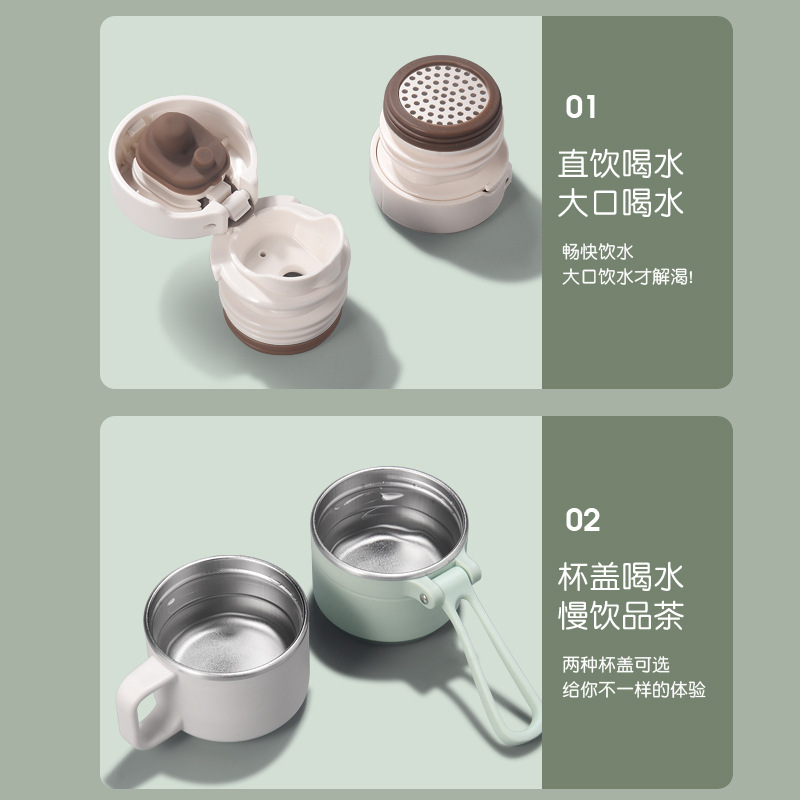 01

直饮喝水
大口喝水

畅快饮水
大口饮水才解渴!

02

杯盖喝水
慢饮品茶

两种杯盖可选
给你不一样的体验