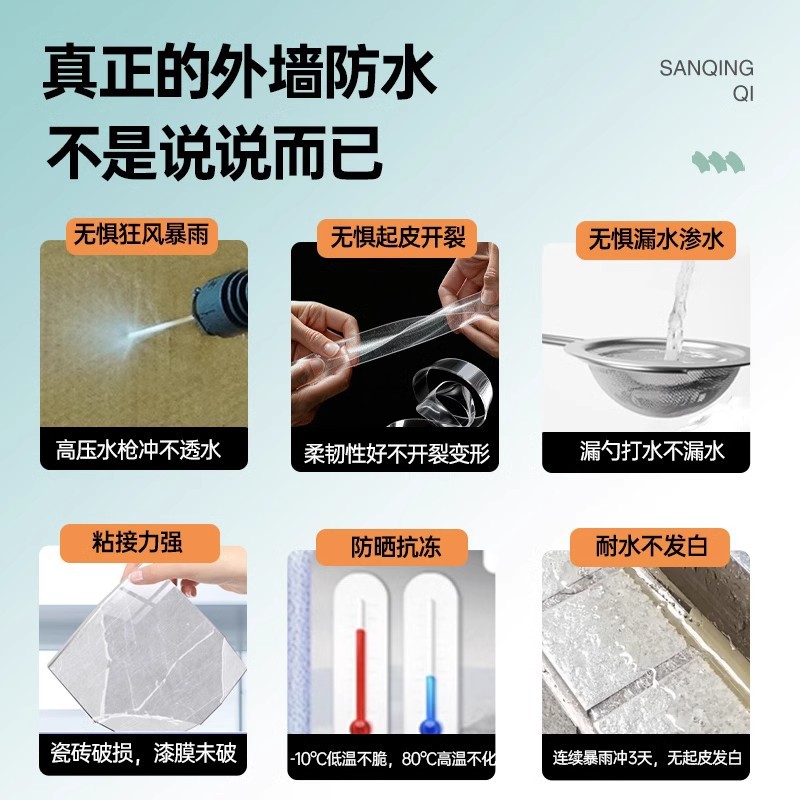 真正的外墙防水
不是说说而已

SANQING
QI

无惧狂风暴雨
高压水枪冲不透水

无惧起皮开裂
柔韧性好不开裂变形

无惧漏水渗水
漏勺打水不漏水

粘接力强
瓷砖破损，漆膜未破

防晒抗冻
-10℃低温不脆，80℃高温不化

耐水不发白
连续暴雨冲3天，无起皮发白