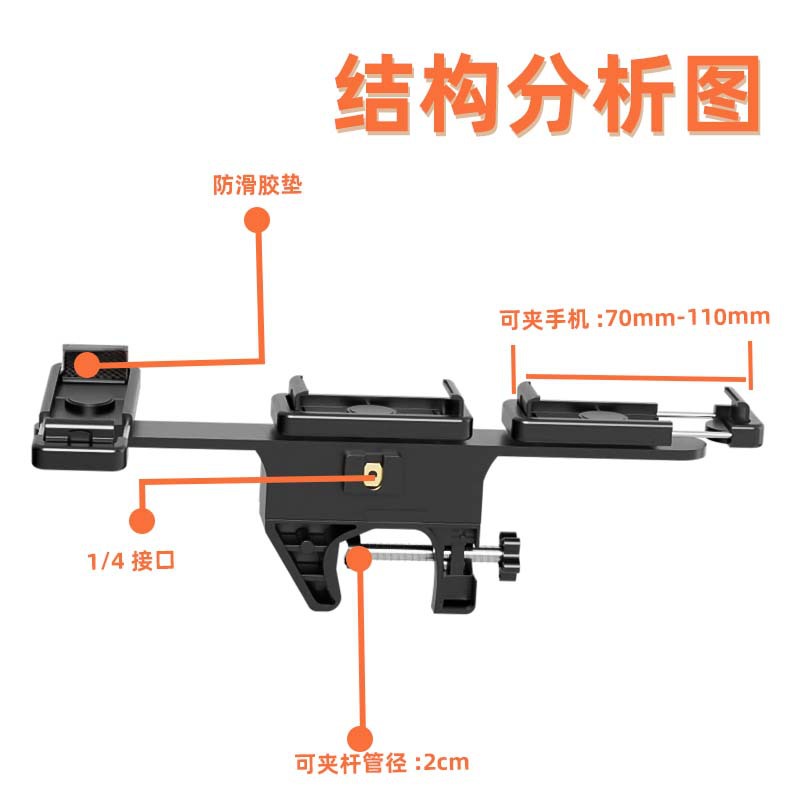 结构分析图

防滑胶垫

可夹手机 :70mm-110mm

1/4 接口

可夹杆管径 :2cm