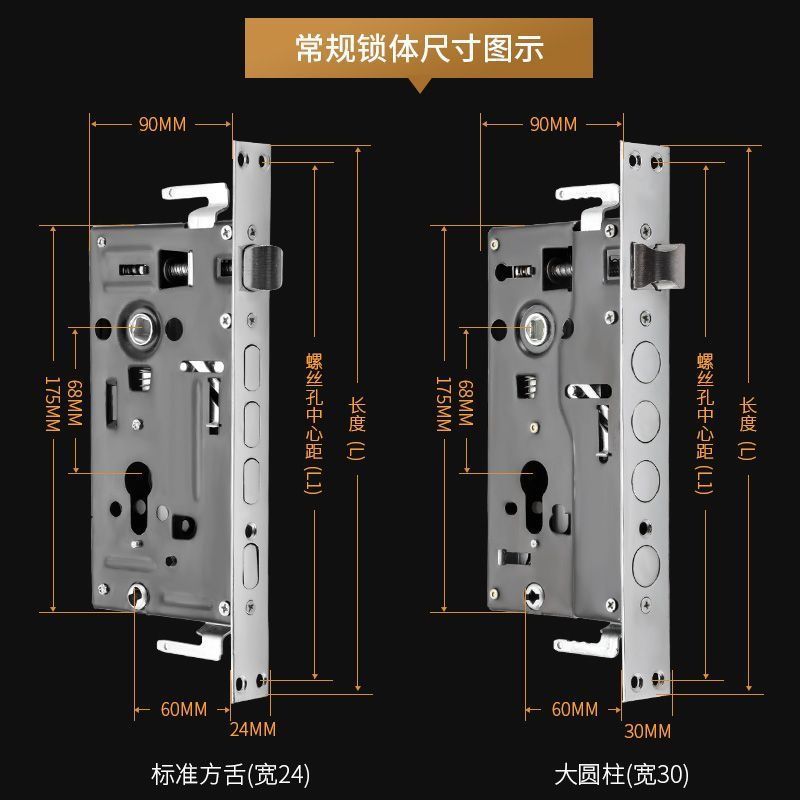 常规锁体尺寸图示

90MM
175MM
68MM
螺丝孔中心距(L1)
长度(L)
60MM
24MM
标准方舌(宽24)

90MM
175MM
68MM
螺丝孔中心距(L1)
长度(L)
60MM
30MM
大圆柱(宽30)