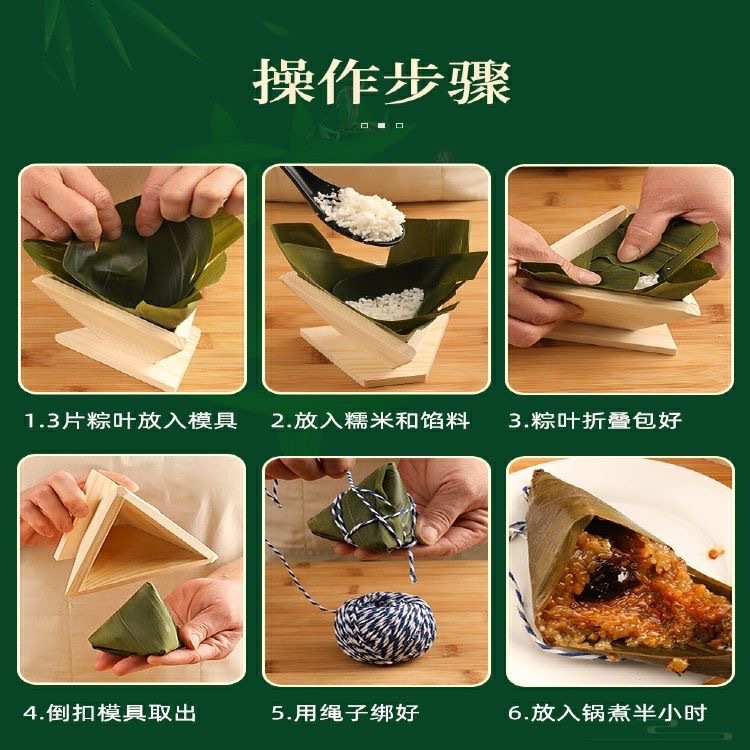 操作步骤

1.3片粽叶放入模具

2.放入糯米和馅料

3.粽叶折叠包好

4.倒扣模具取出

5.用绳子绑好

6.放入锅煮半小时