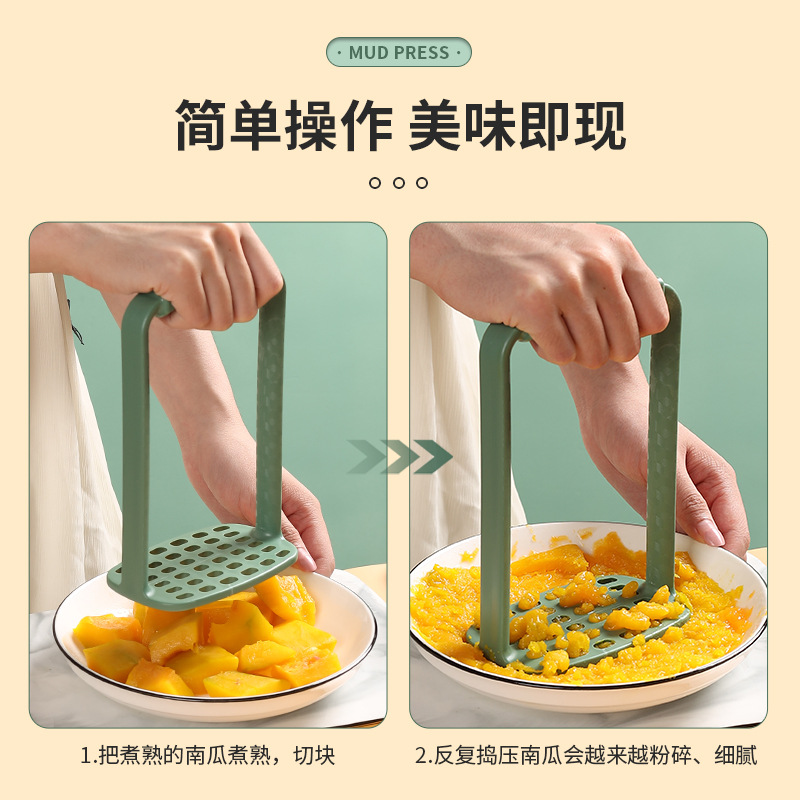 · MUD PRESS ·

简单操作 美味即现

1.把煮熟的南瓜煮熟，切块

2.反复捣压南瓜会越来越粉碎、细腻