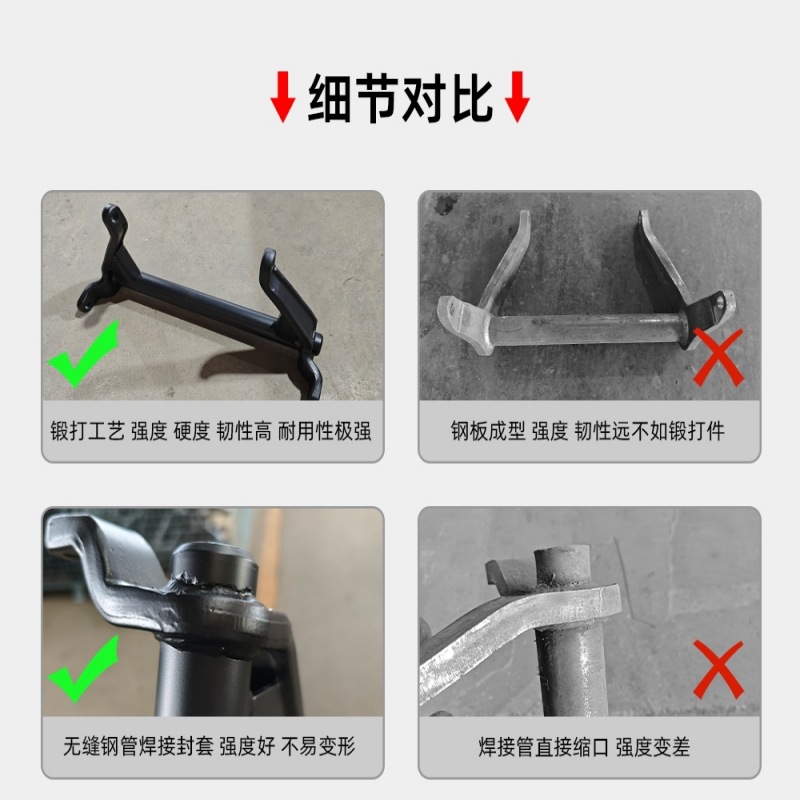 细节对比

锻打工艺 强度 硬度 韧性高 耐用性极强

钢板成型 强度 韧性远不如锻打件

无缝钢管焊接封套 强度好 不易变形

焊接管直接缩口 强度变差