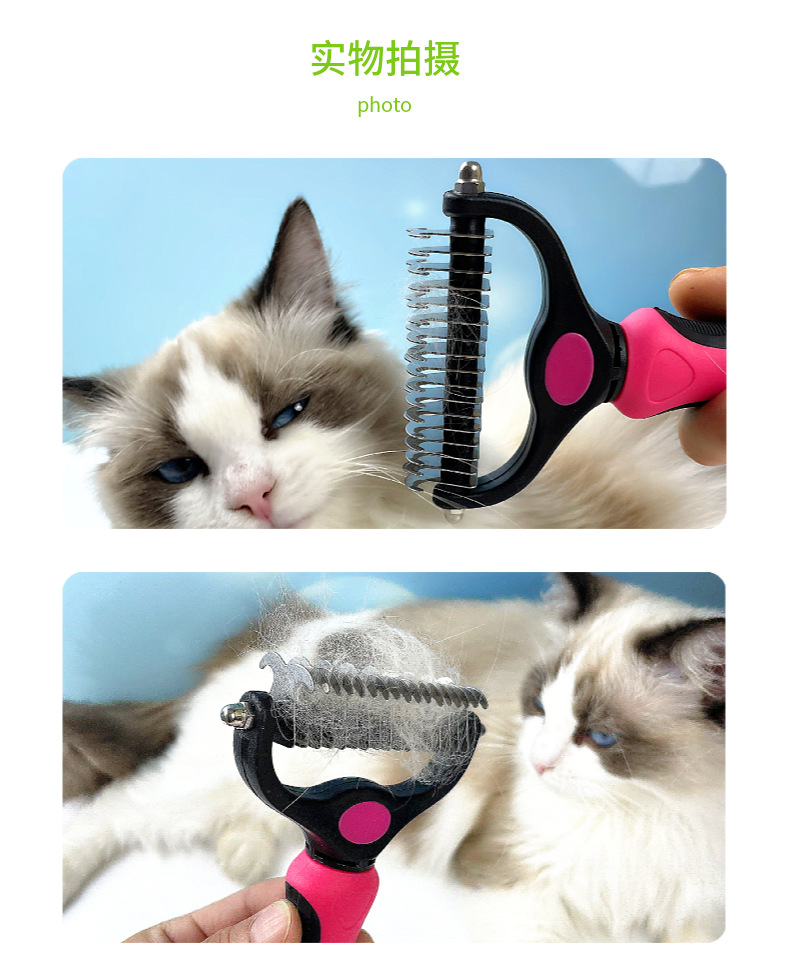 实物拍摄

photo