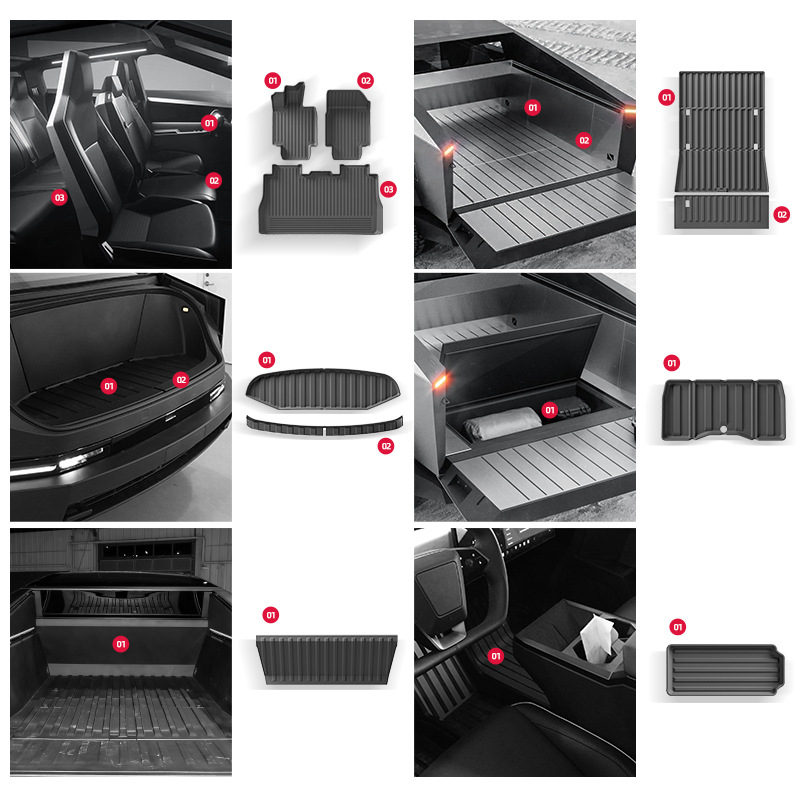 01
02
03
01
02
03
01
02
01
02
01
02
01
02
01
01
01
01
01
01