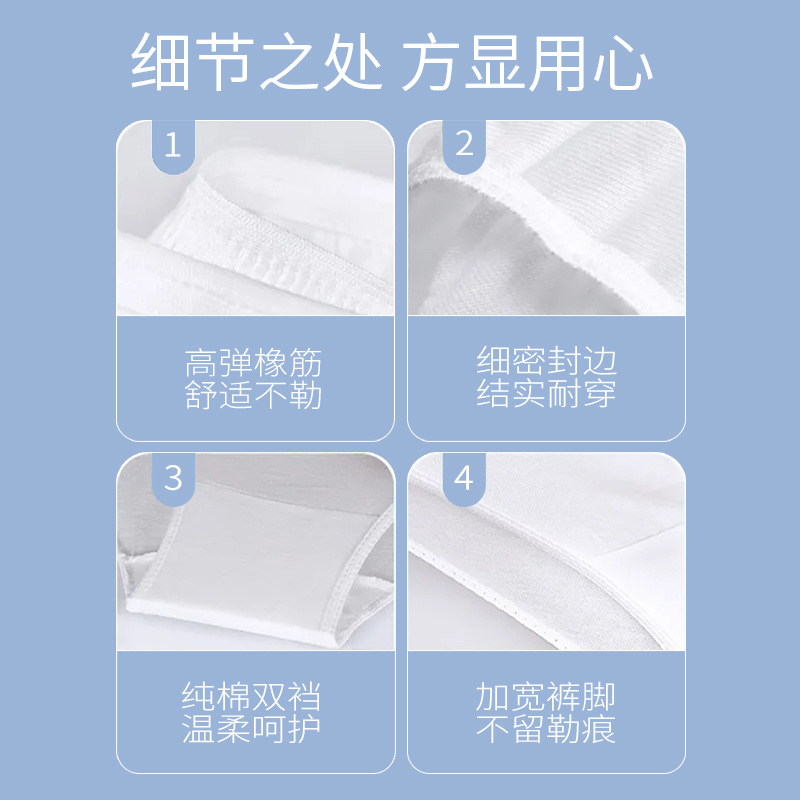 细节之处 方显用心

1

高弹橡筋
舒适不勒

2

细密封边
结实耐穿

3

纯棉双裆
温柔呵护

4

加宽裤脚
不留勒痕