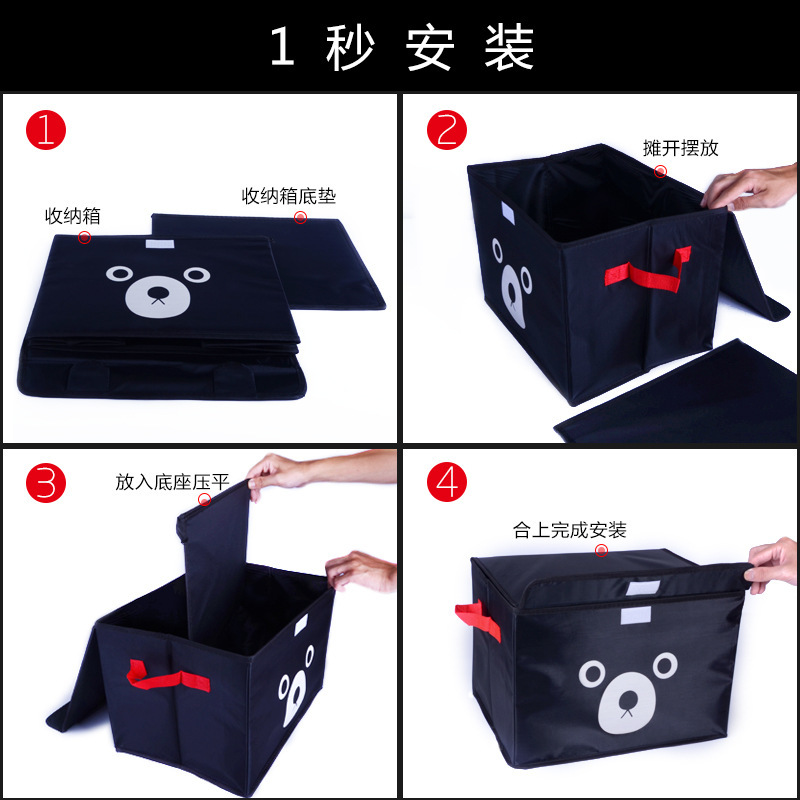 1 秒 安 装

1
收纳箱
收纳箱底垫

2
摊开摆放

3
放入底座压平

4
合上完成安装