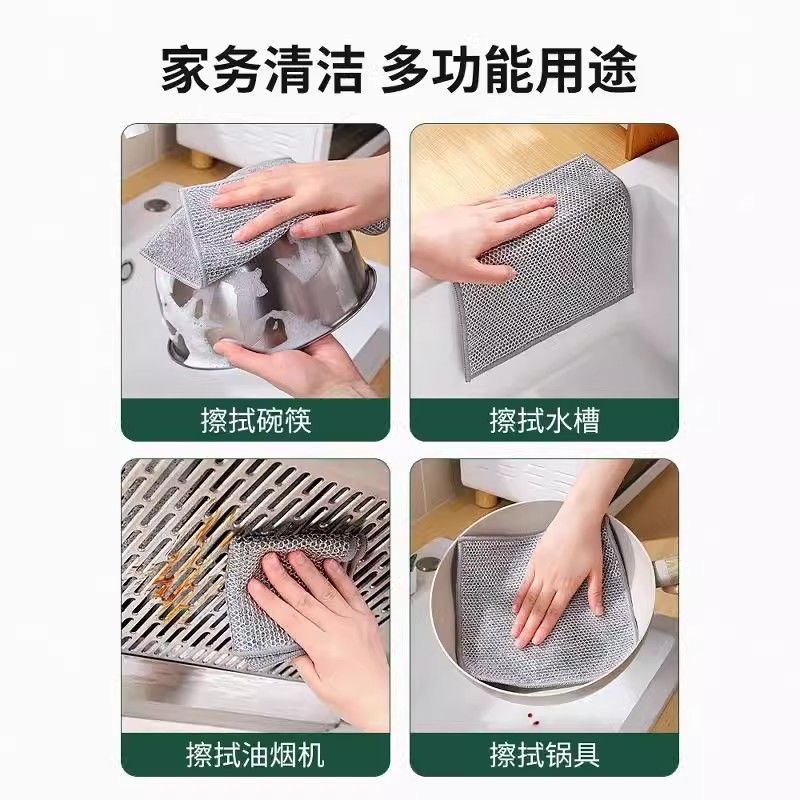 家务清洁 多功能用途

擦拭碗筷

擦拭水槽

擦拭油烟机

擦拭锅具