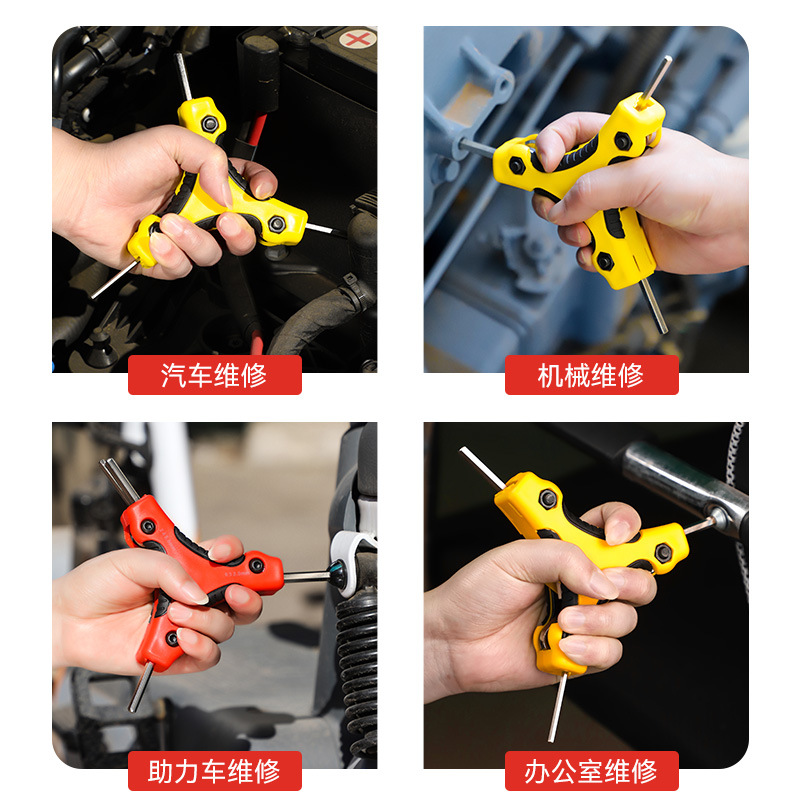 汽车维修

机械维修

助力车维修

办公室维修