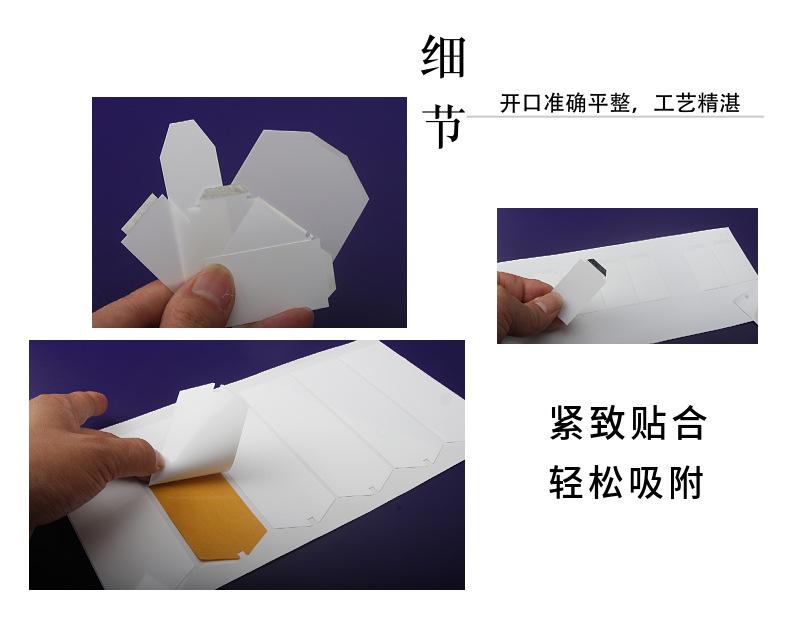 细节

开口准确平整，工艺精湛

紧致贴合

轻松吸附