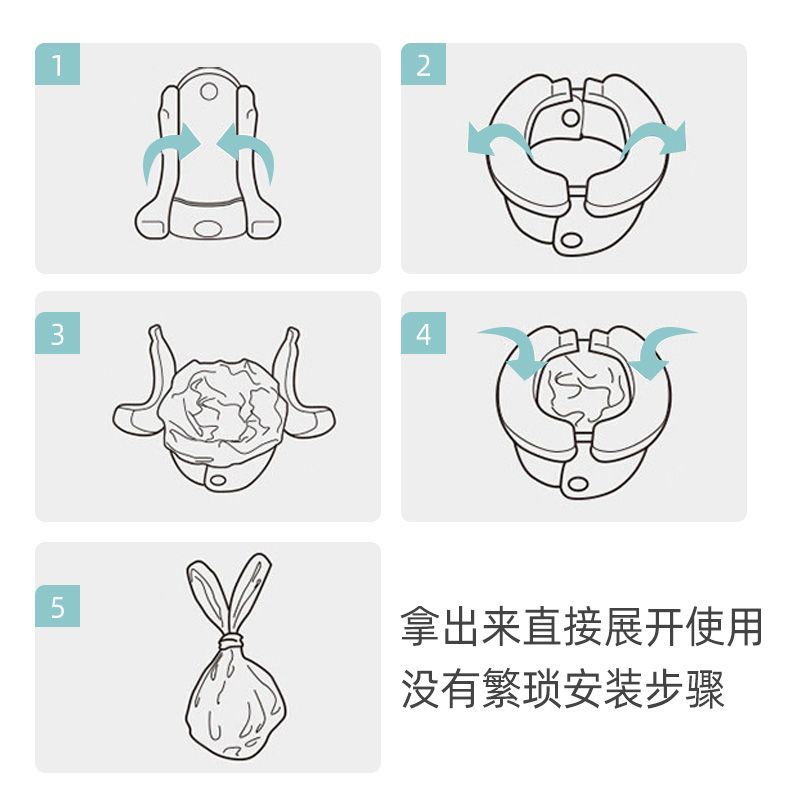 1

2

3

4

5

拿出来直接展开使用
没有繁琐安装步骤