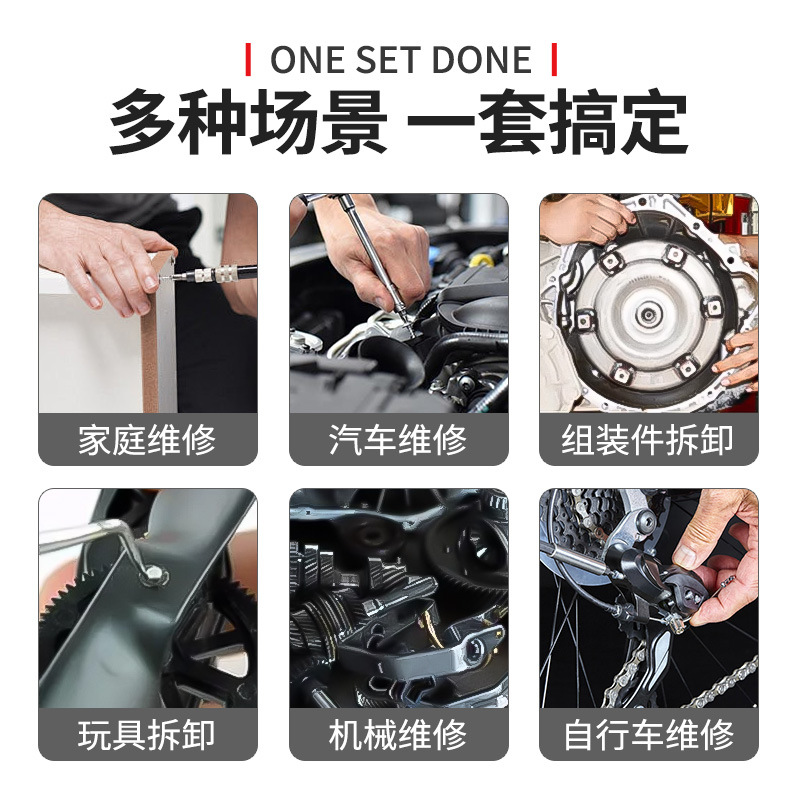 ONE SET DONE

多种场景 一套搞定

家庭维修

汽车维修

组装件拆卸

玩具拆卸

机械维修

自行车维修