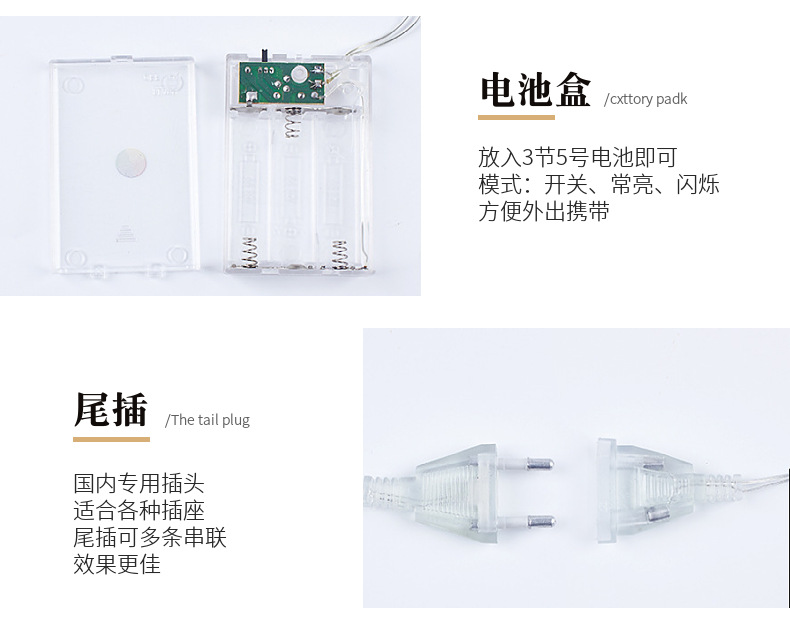 电池盒 /cxttory padk

放入3节5号电池即可
模式：开关、常亮、闪烁
方便外出携带

尾插 /The tail plug

国内专用插头
适合各种插座
尾插可多条串联
效果更佳