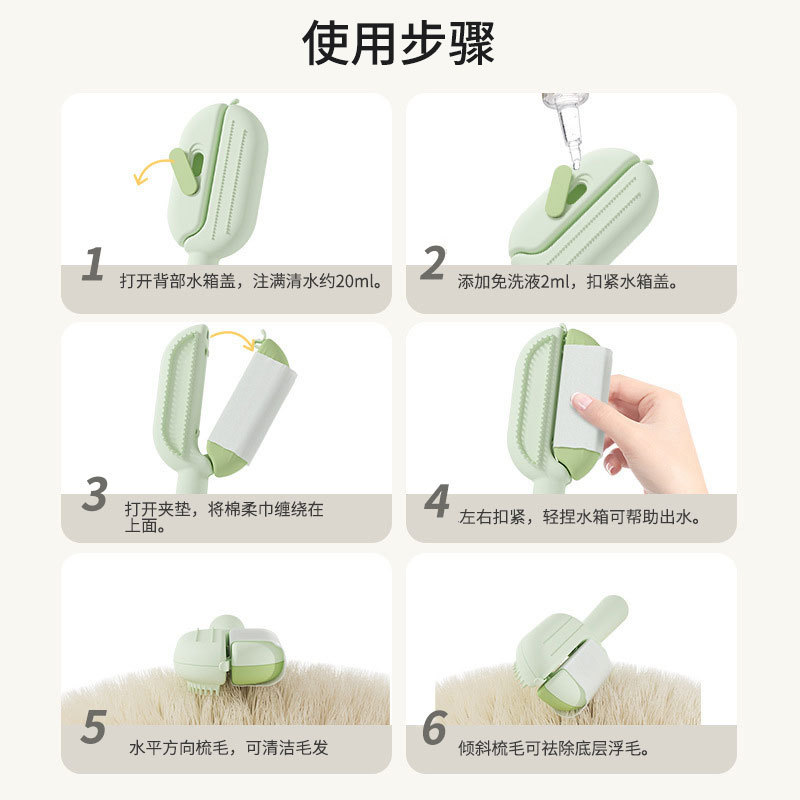 使用步骤

1 打开背部水箱盖，注满清水约20ml。

2 添加免洗液2ml，扣紧水箱盖。

3 打开夹垫，将棉柔巾缠绕在上面。

4 左右扣紧，轻捏水箱可帮助出水。

5 水平方向梳毛，可清洁毛发

6 倾斜梳毛可祛除底层浮毛。