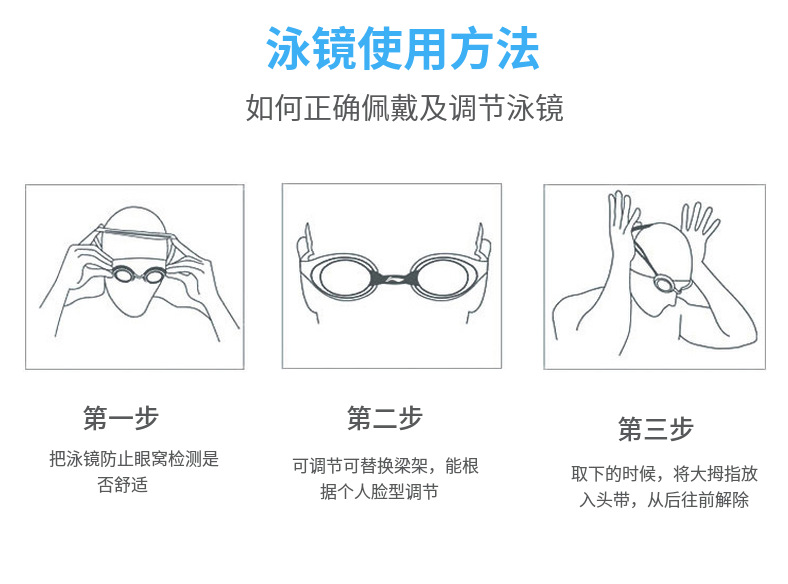 泳镜使用方法

如何正确佩戴及调节泳镜

第一步

把泳镜防止眼窝检测是否舒适

第二步

可调节可替换梁架，能根据个人脸型调节

第三步

取下的时候，将大拇指放入头带，从后往前解除