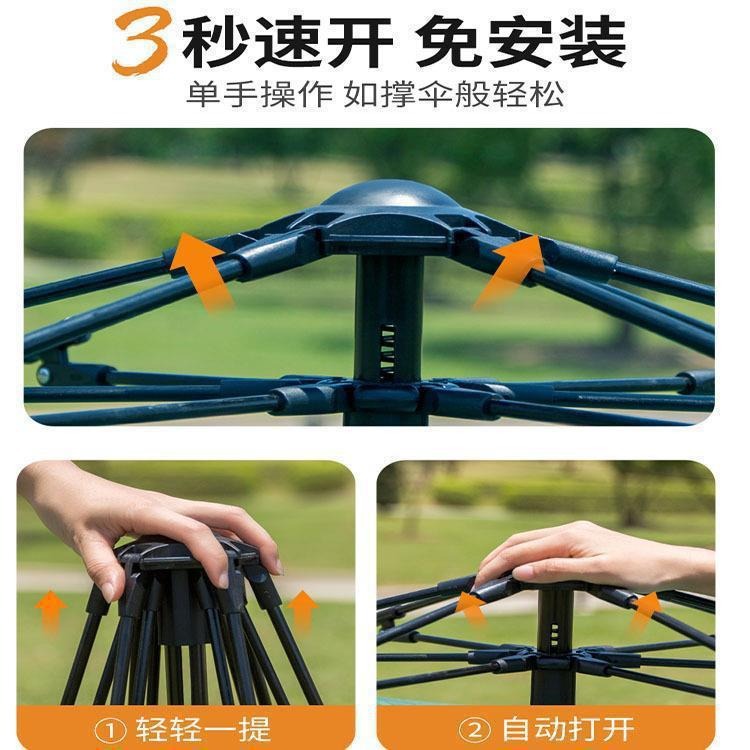 3秒速开 免安装
单手操作 如撑伞般轻松

① 轻轻一提

② 自动打开