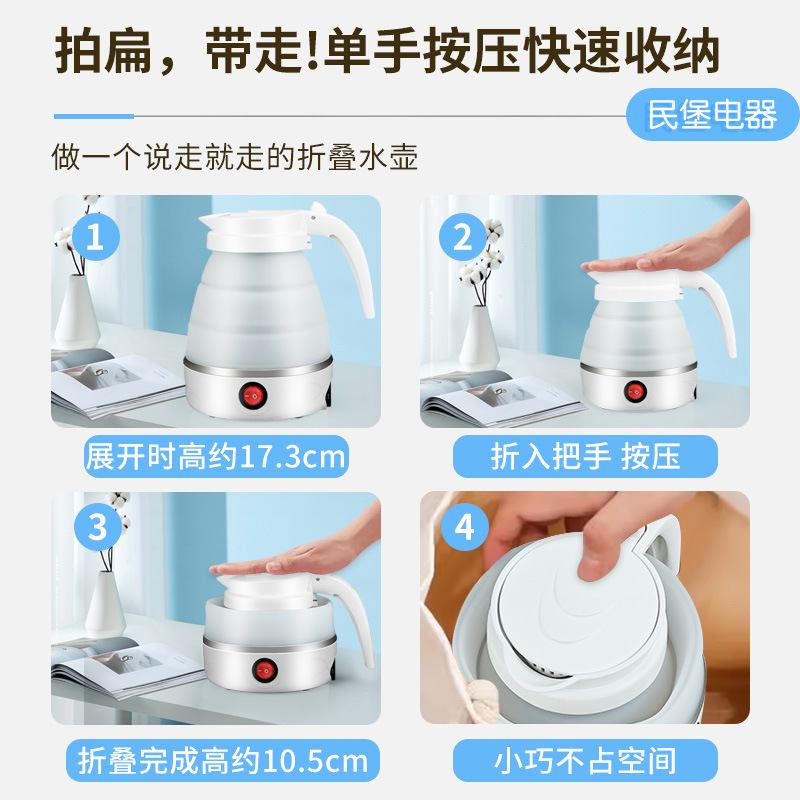 拍扁，带走!单手按压快速收纳

民堡电器

做一个说走就走的折叠水壶

1

展开时高约17.3cm

2

折入把手 按压

3

折叠完成高约10.5cm

4

小巧不占空间