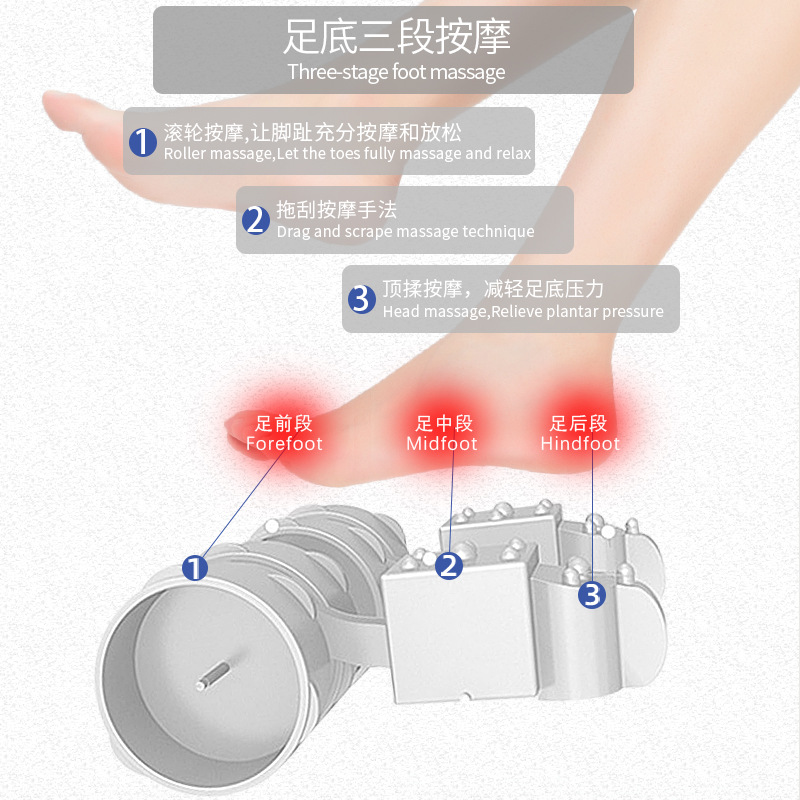 足底三段按摩
Three-stage foot massage

1 滚轮按摩,让脚趾充分按摩和放松
Roller massage,Let the toes fully massage and relax

2 拖刮按摩手法
Drag and scrape massage technique

3 顶揉按摩，减轻足底压力
Head massage,Relieve plantar pressure

足前段
Forefoot

足中段
Midfoot

足后段
Hindfoot

1

2

3