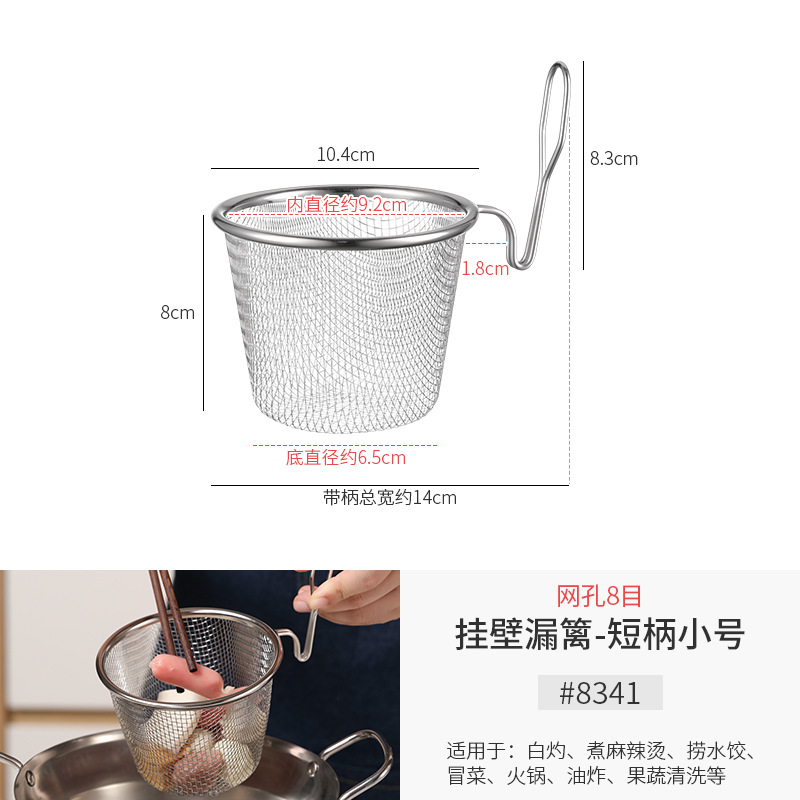 10.4cm

8.3cm

内直径约9.2cm

1.8cm

8cm

底直径约6.5cm

带柄总宽约14cm

网孔8目

挂壁漏篱-短柄小号

#8341

适用于：白灼、煮麻辣烫、捞水饺、冒菜、火锅、油炸、果蔬清洗等