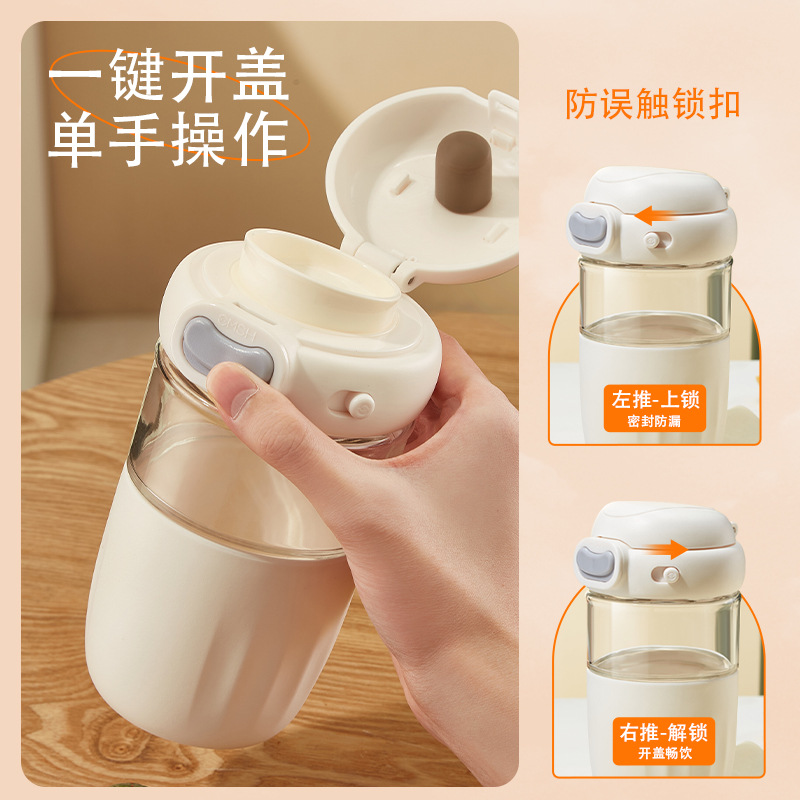 一键开盖
单手操作

防误触锁扣

左推-上锁
密封防漏

右推-解锁
开盖畅饮