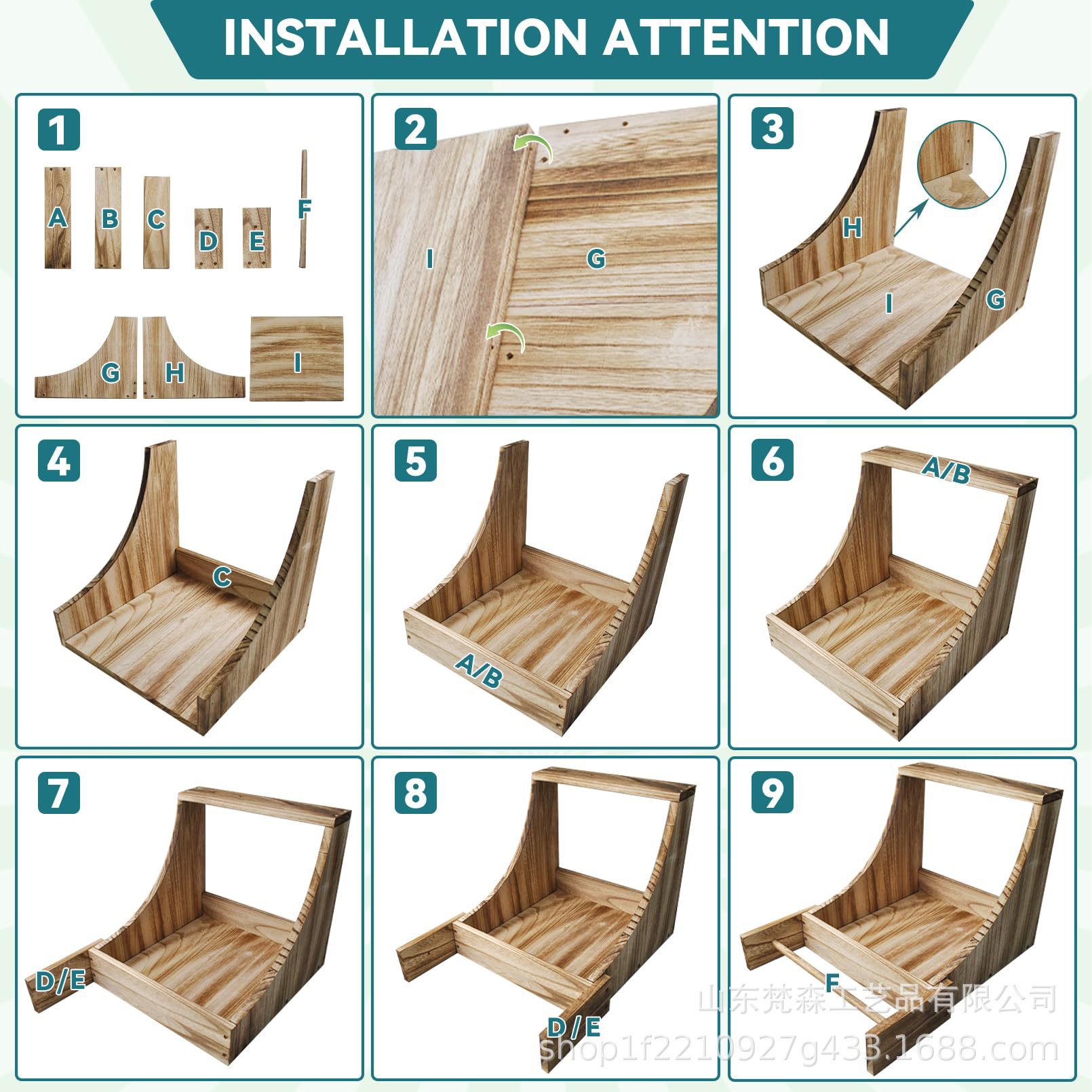 INSTALLATION ATTENTION

1

A B C D E F

G H I

2

I G

3

H I G

4

C

5

A/B

6

A/B

7

D/E

8

D/E

9

F

山东梵森工艺品有限公司

shop1f2210927g433.1688.com