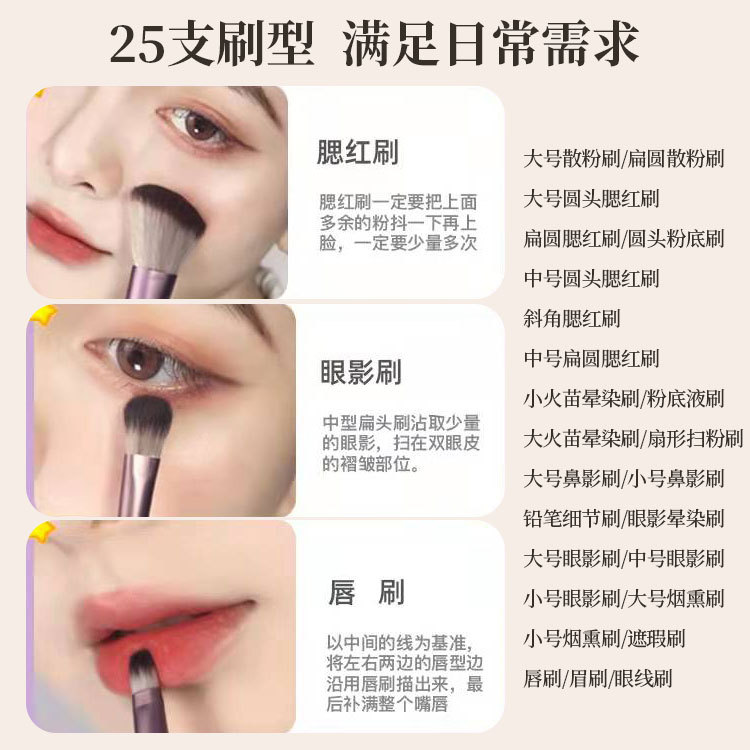 25支刷型 满足日常需求

腮红刷

腮红刷一定要把上面多余的粉抖一下再上脸，一定要少量多次

眼影刷

中型扁头刷沾取少量的眼影，扫在双眼皮的褶皱部位。

唇 刷

以中间的线为基准，将左右两边的唇型边沿用唇刷描出来，最后补满整个嘴唇

大号散粉刷/扁圆散粉刷
大号圆头腮红刷
扁圆腮红刷/圆头粉底刷
中号圆头腮红刷
斜角腮红刷
中号扁圆腮红刷
小火苗晕染刷/粉底液刷
大火苗晕染刷/扇形扫粉刷
大号鼻影刷/小号鼻影刷
铅笔细节刷/眼影晕染刷
大号眼影刷/中号眼影刷
小号眼影刷/大号烟熏刷
小号烟熏刷/遮瑕刷
唇刷/眉刷/眼线刷