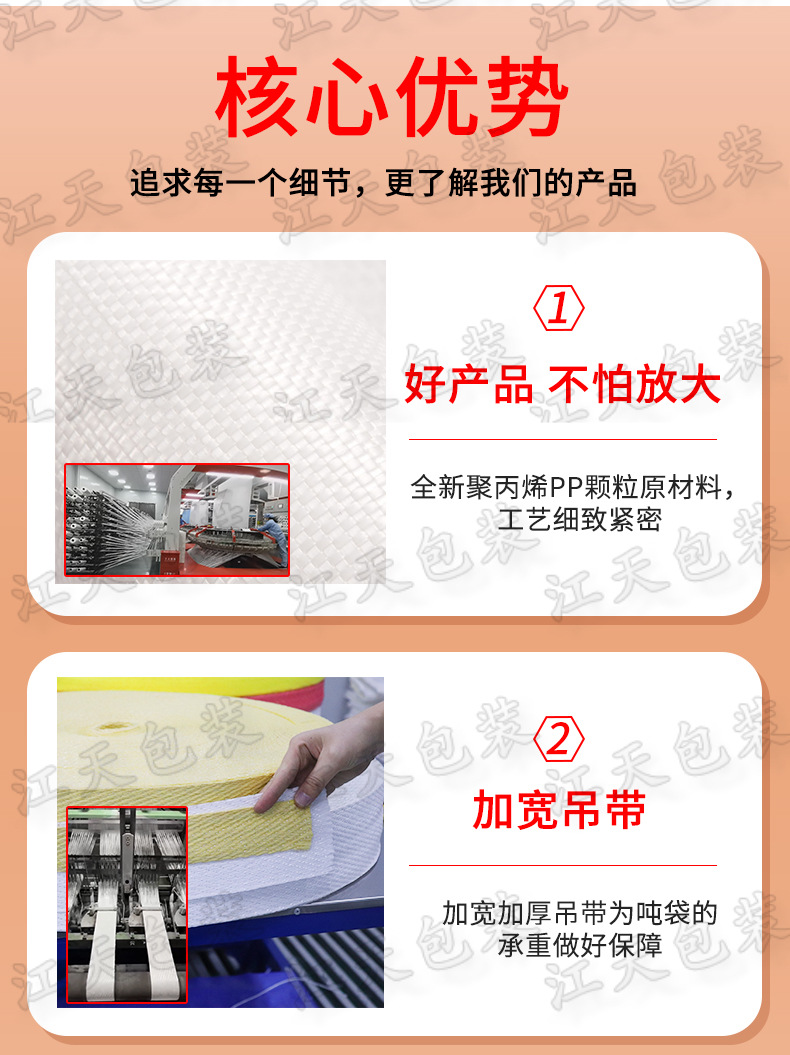 核心优势

追求每一个细节，更了解我们的产品

1

好产品 不怕放大

全新聚丙烯PP颗粒原材料，工艺细致紧密

2

加宽吊带

加宽加厚吊带为吨袋的承重做好保障

江天包装