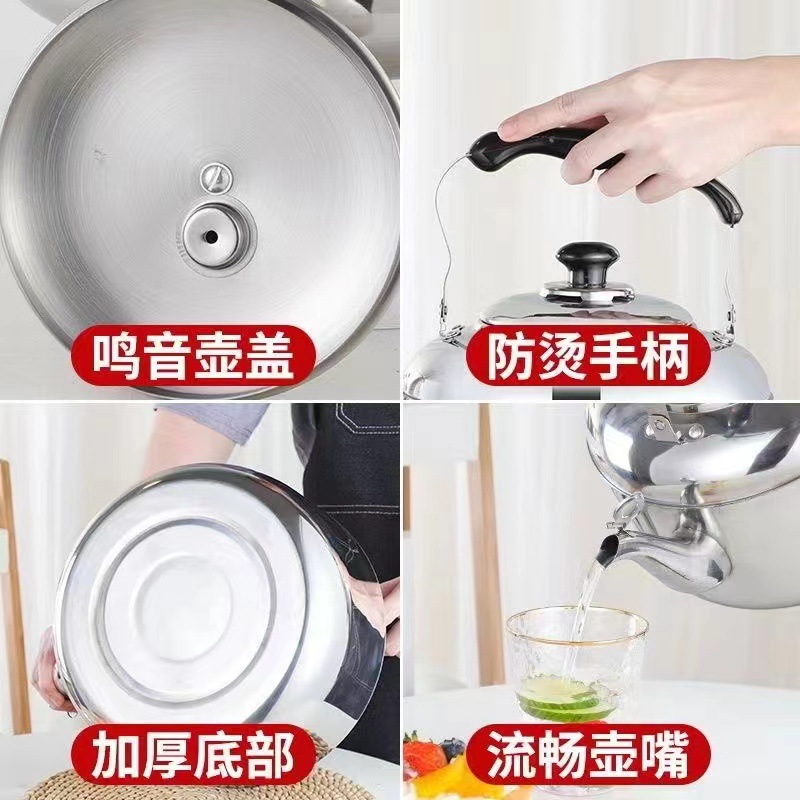 鸣音壶盖

防烫手柄

加厚底部

流畅壶嘴