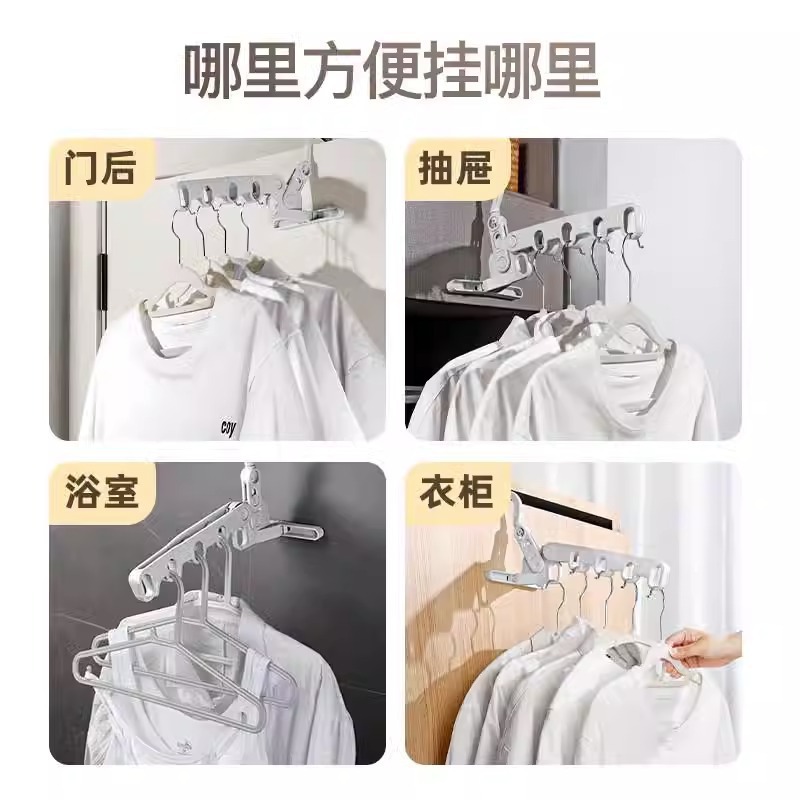 哪里方便挂哪里

门后

coy

抽屉

浴室

衣柜