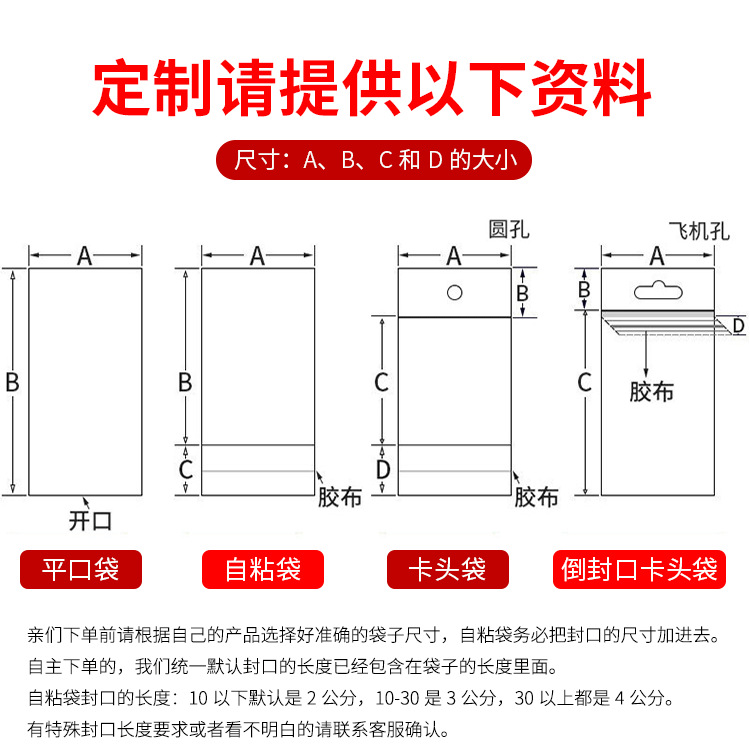 定制请提供以下资料

尺寸：A、B、C 和 D 的大小

A
B
开口

A
B
C
胶布

圆孔
A
B
C
D
胶布

飞机孔
A
B
D
C
胶布

平口袋
自粘袋
卡头袋
倒封口卡头袋

亲们下单前请根据自己的产品选择好准确的袋子尺寸，自粘袋务必把封口的尺寸加进去。
自主下单的，我们统一默认封口的长度已经包含在袋子的长度里面。
自粘袋封口的长度：10 以下默认是 2 公分，10-30 是 3 公分，30 以上都是 4 公分。
有特殊封口长度要求或者看不明白的请联系客服确认。