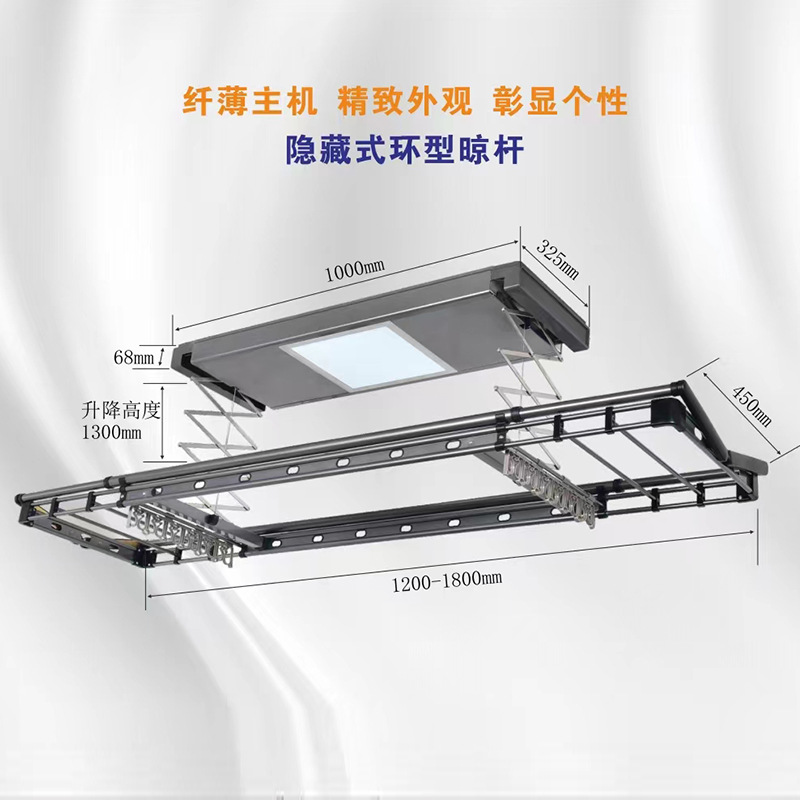 纤薄主机 精致外观 彰显个性

隐藏式环型晾杆

1000mm

325mm

68mm

升降高度 1300mm

450mm

1200-1800mm