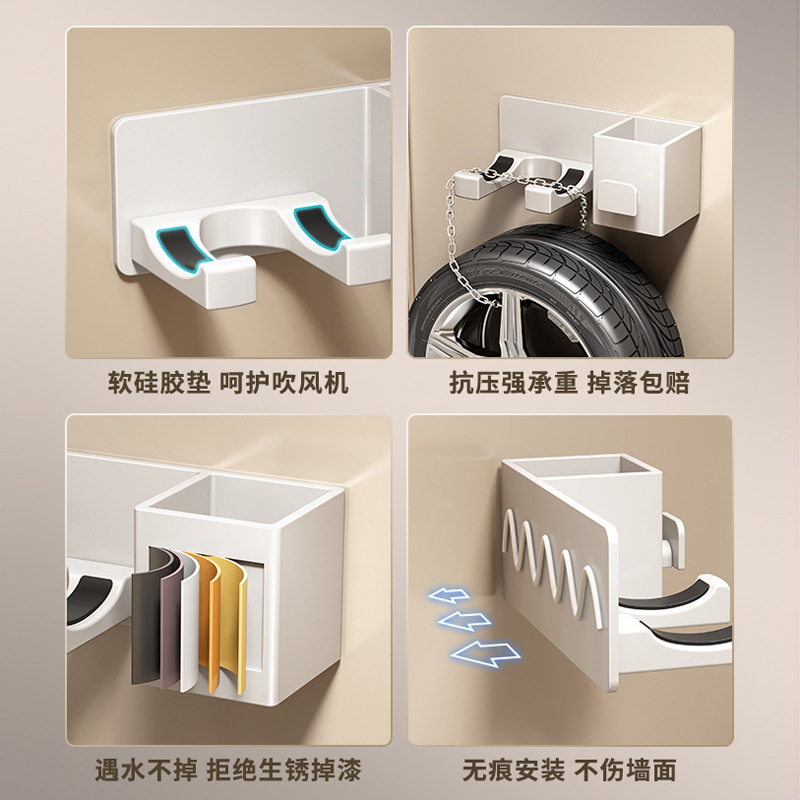 软硅胶垫 呵护吹风机

抗压强承重 掉落包赔

遇水不掉 拒绝生锈掉漆

无痕安装 不伤墙面