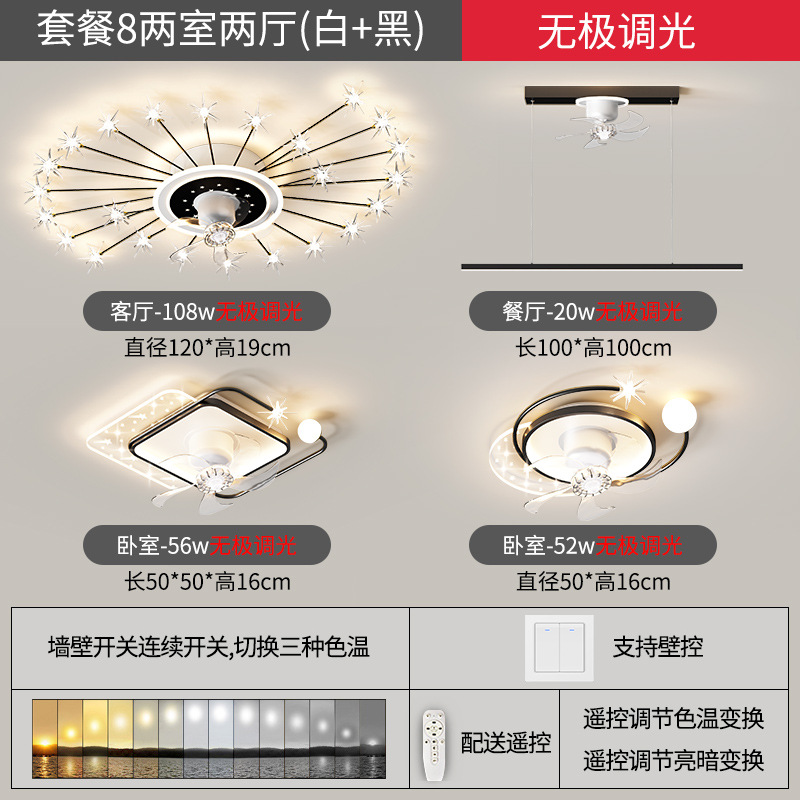 套餐8两室两厅(白+黑)

无极调光

客厅-108w无极调光
直径120*高19cm

餐厅-20w无极调光
长100*高100cm

卧室-56w无极调光
长50*50*高16cm

卧室-52w无极调光
直径50*高16cm

墙壁开关连续开关,切换三种色温

支持壁控

配送遥控

遥控调节色温变换
遥控调节亮暗变换