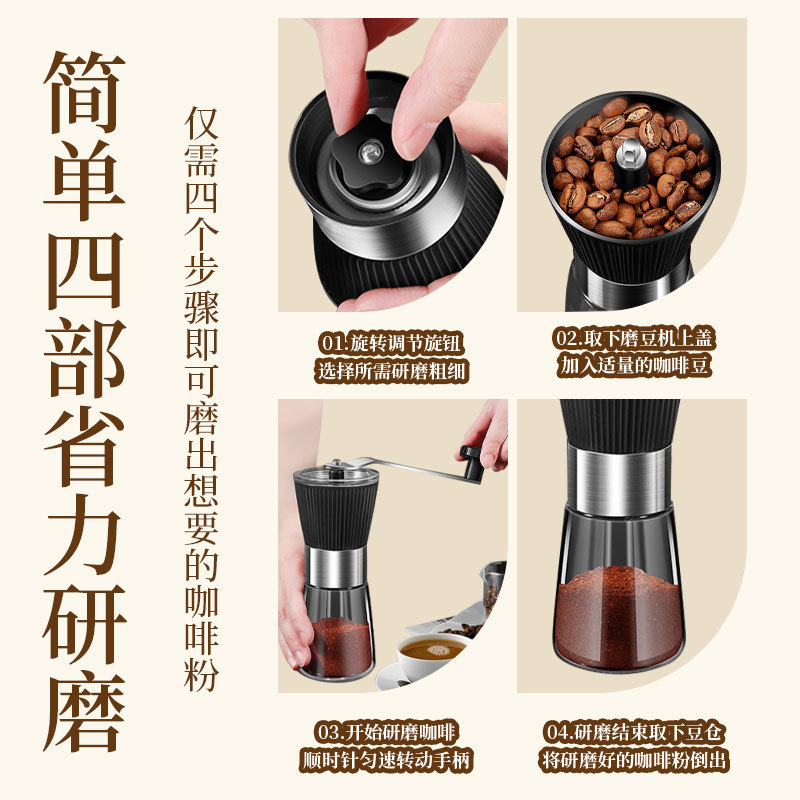 简单四部省力研磨

仅需四个步骤即可磨出想要的咖啡粉

01.旋转调节旋钮
选择所需研磨粗细

02.取下磨豆机上盖
加入适量的咖啡豆

03.开始研磨咖啡
顺时针匀速转动手柄

04.研磨结束取下豆仓
将研磨好的咖啡粉倒出