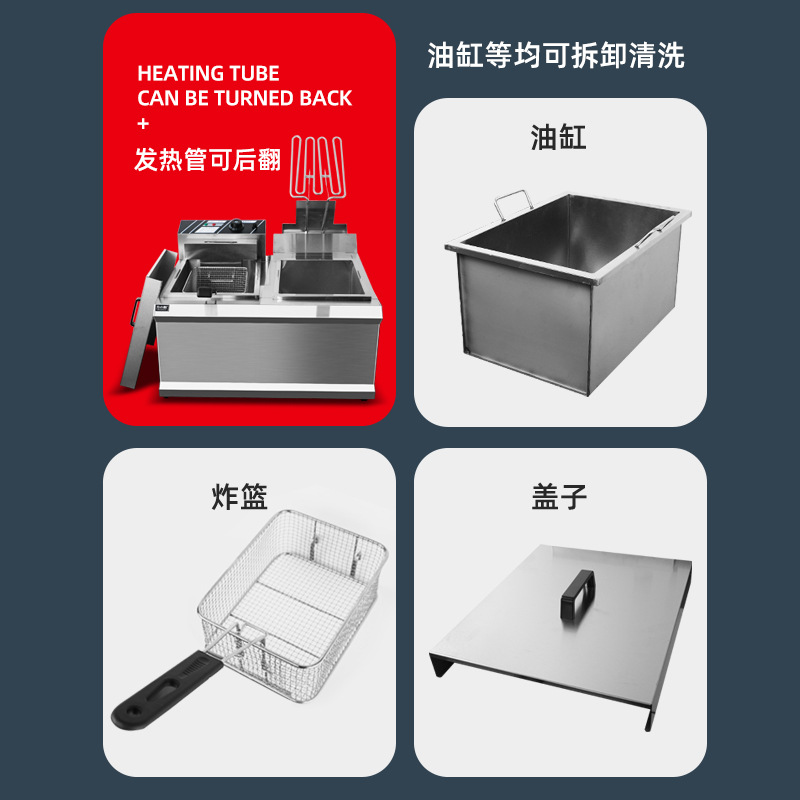 HEATING TUBE
CAN BE TURNED BACK
+
发热管可后翻

油缸等均可拆卸清洗

油缸

炸篮

盖子