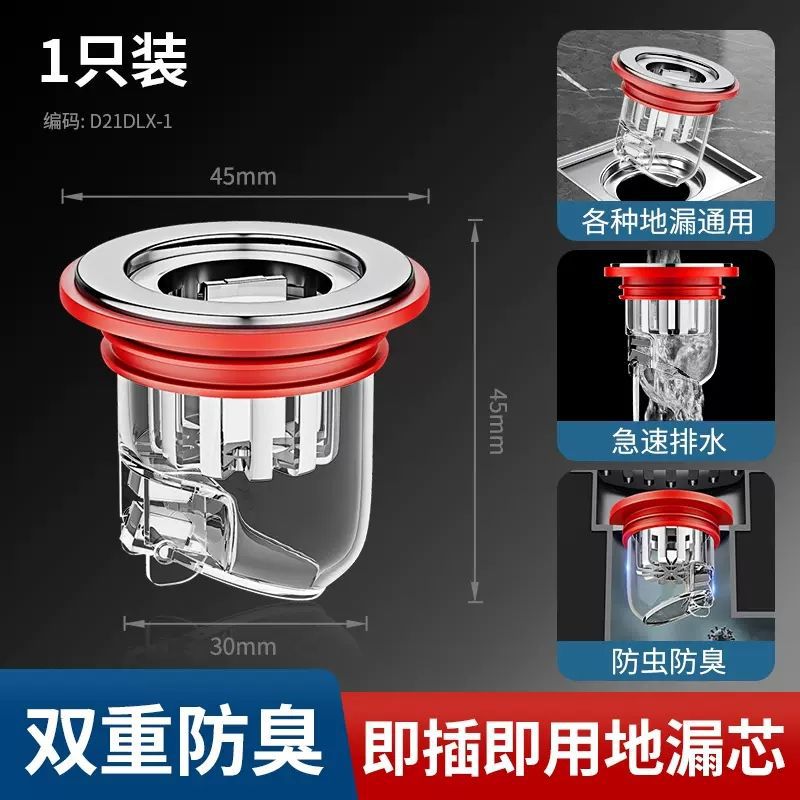 1只装

编码: D21DLX-1

45mm

45mm

30mm

各种地漏通用

急速排水

防虫防臭

双重防臭

即插即用地漏芯