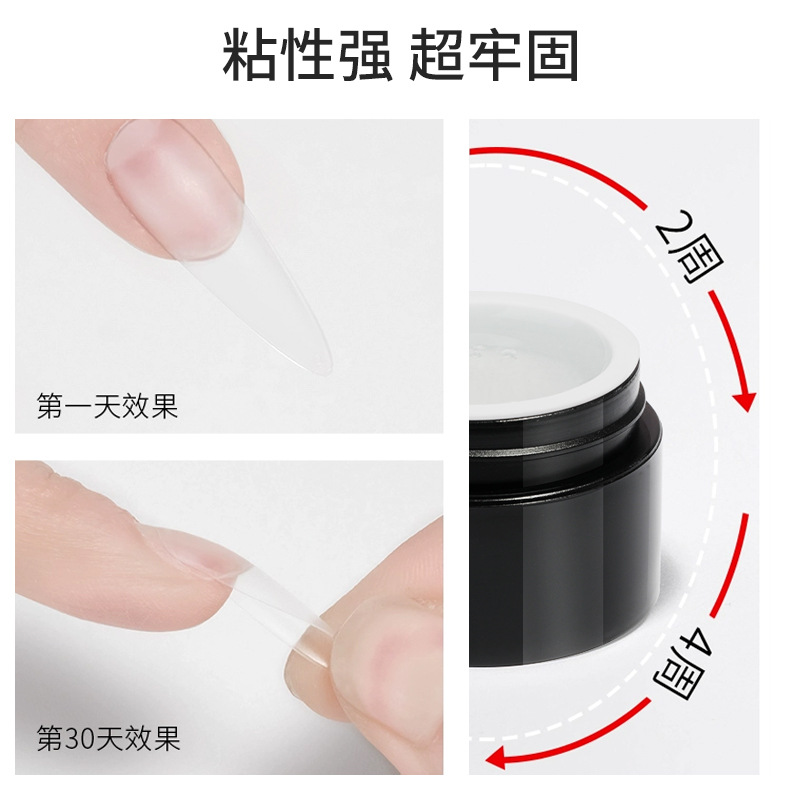 粘性强 超牢固

第一天效果

第30天效果

2周

4周